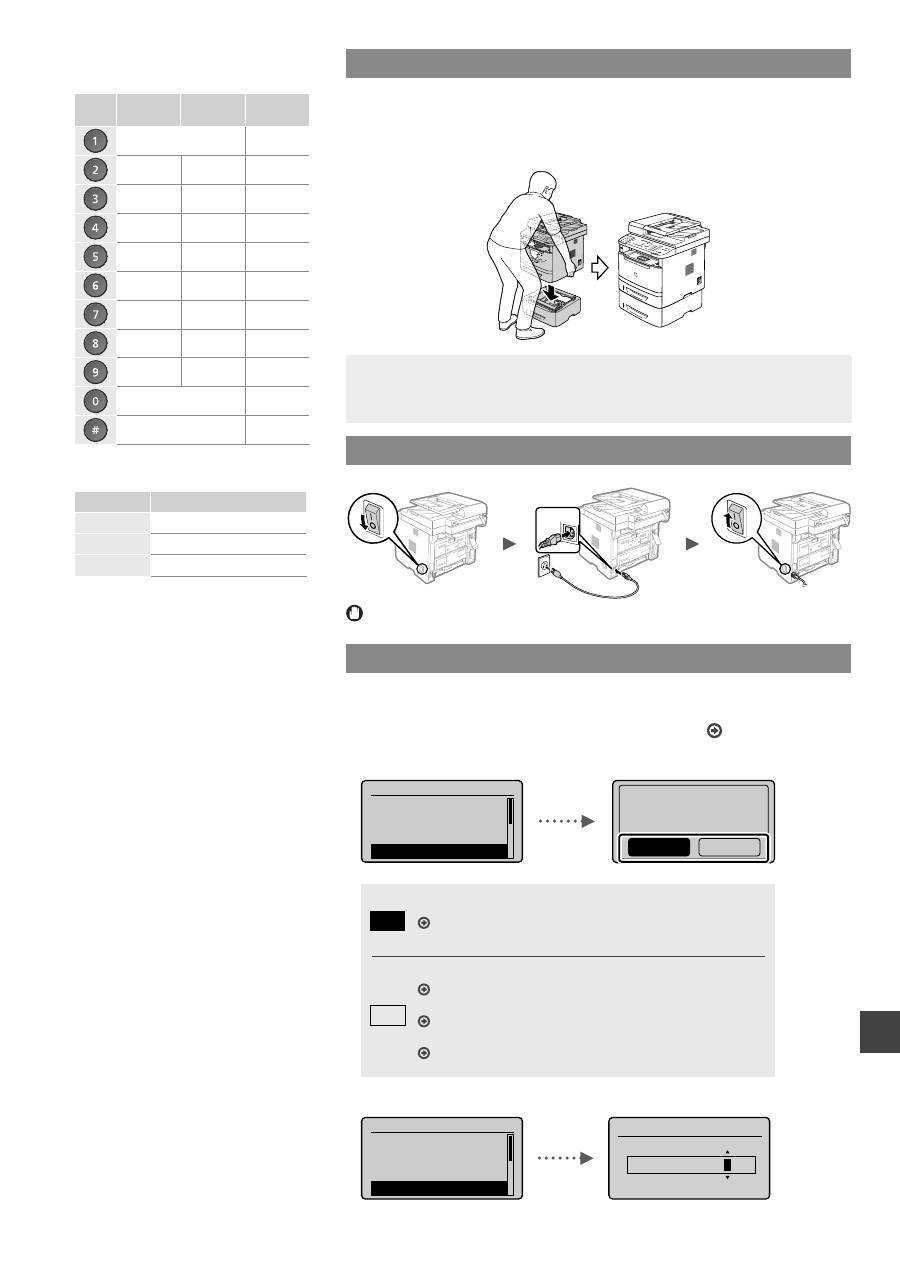 1
2
3
4
5
6
7
8
9
0
#