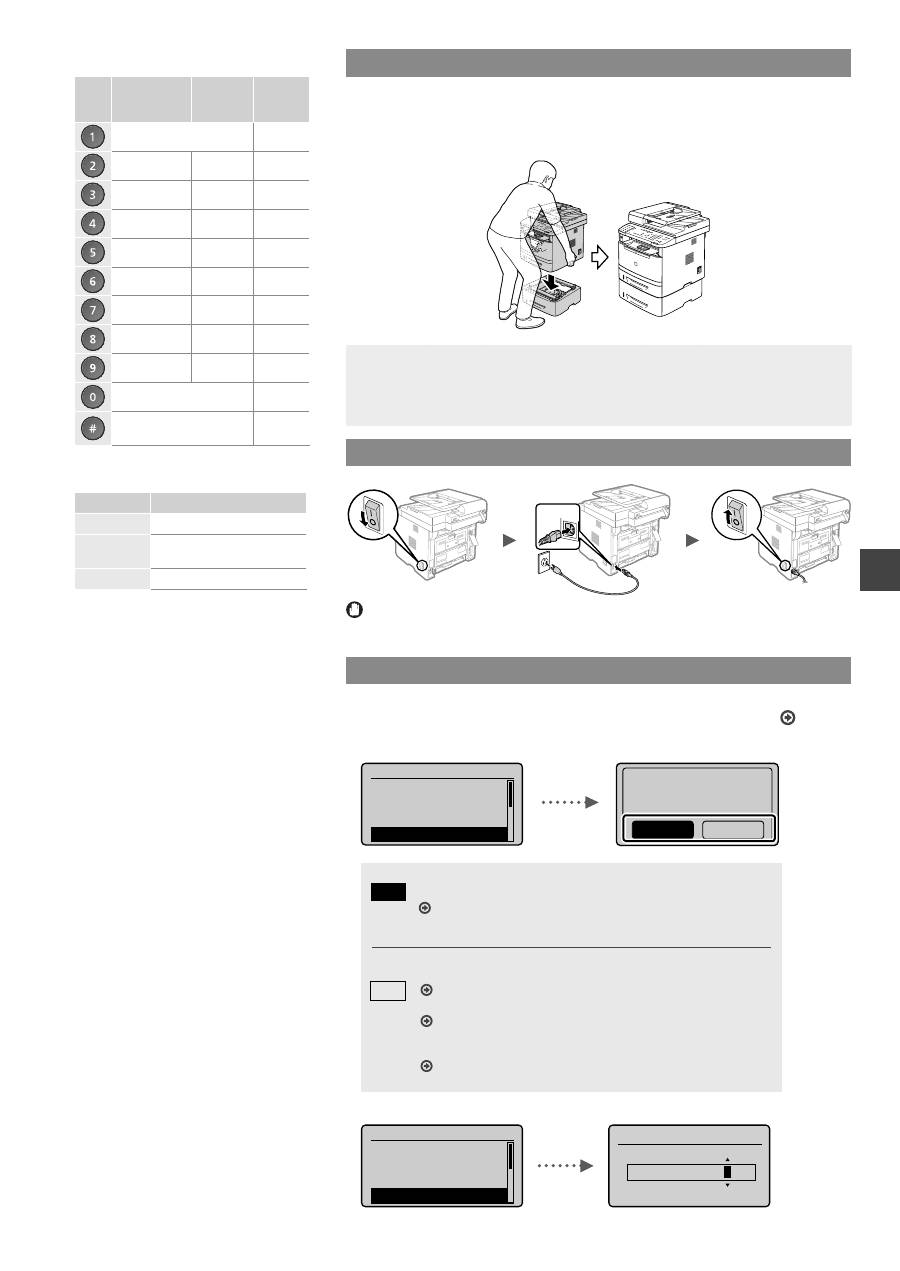 1

2

3

4

5

6

7

8

9

0

#