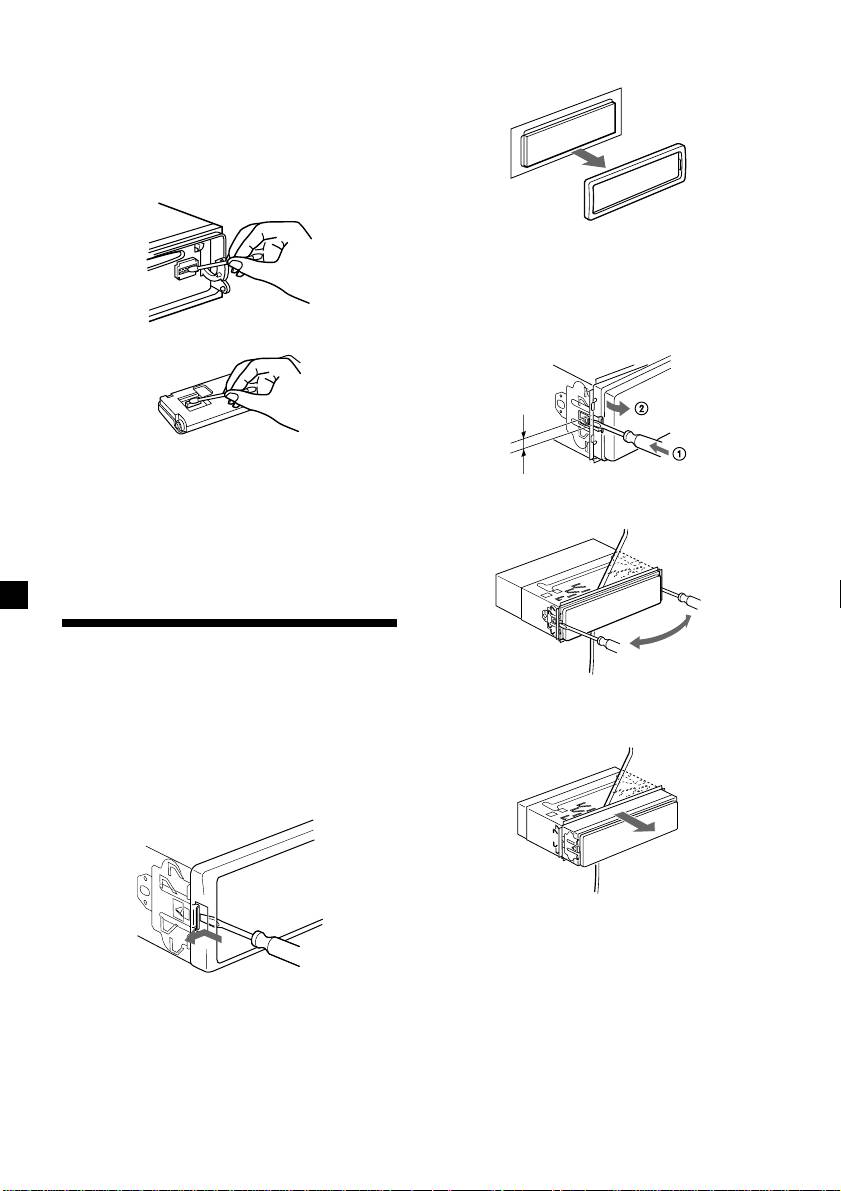 ②
①