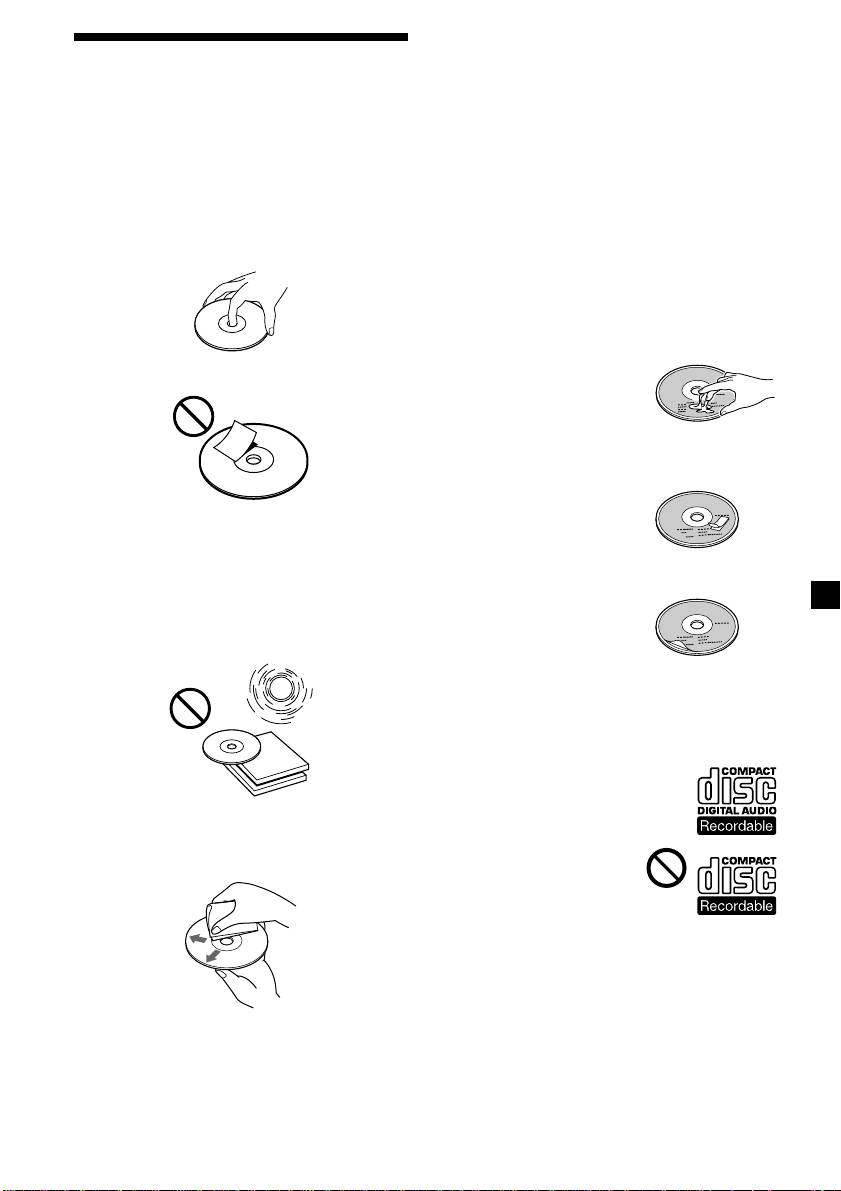 COMPACT
disc
DIGITAL AUDIO
Recordable

COMPACT
disc
Recordable