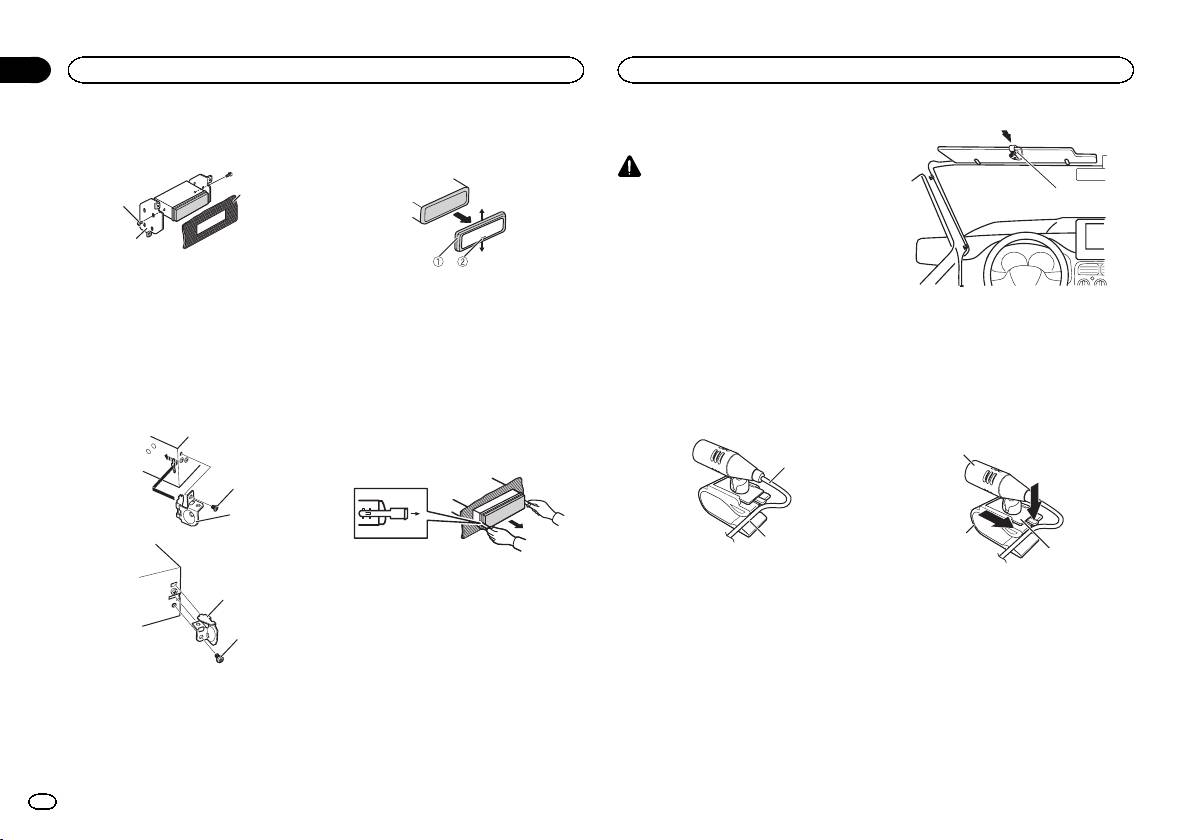 ① ②