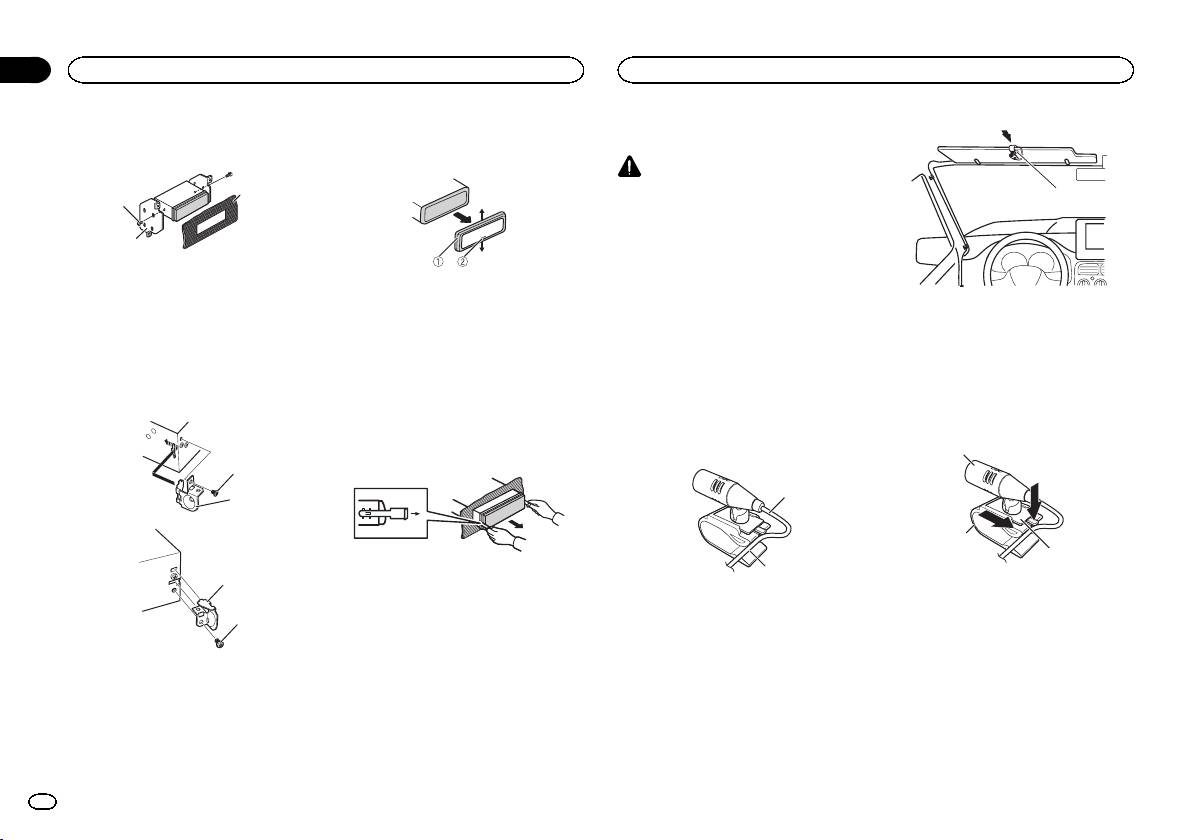 ①
②