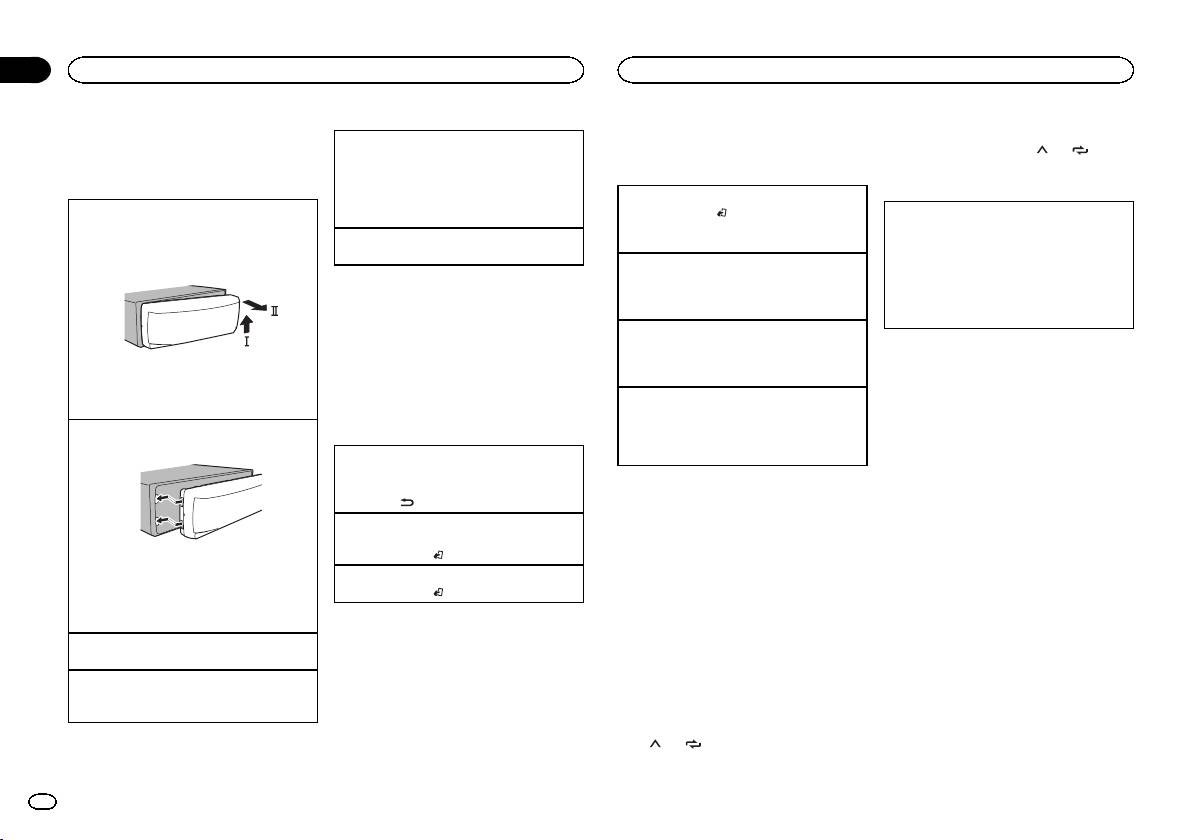 Ⅱ

Ⅰ