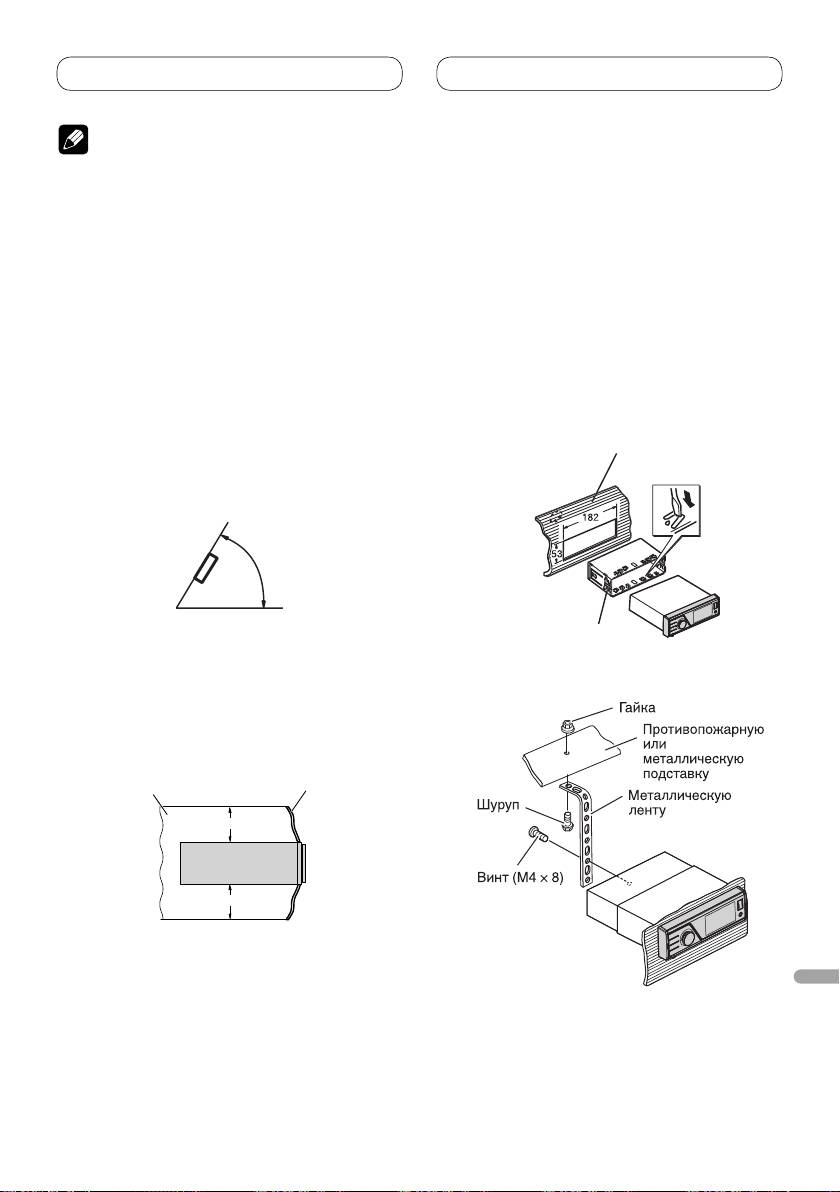 182

53

Гайка

Противопожарную или металлическую подставку

Шуруп

Металлическую ленту

Винт (M4 × 8)