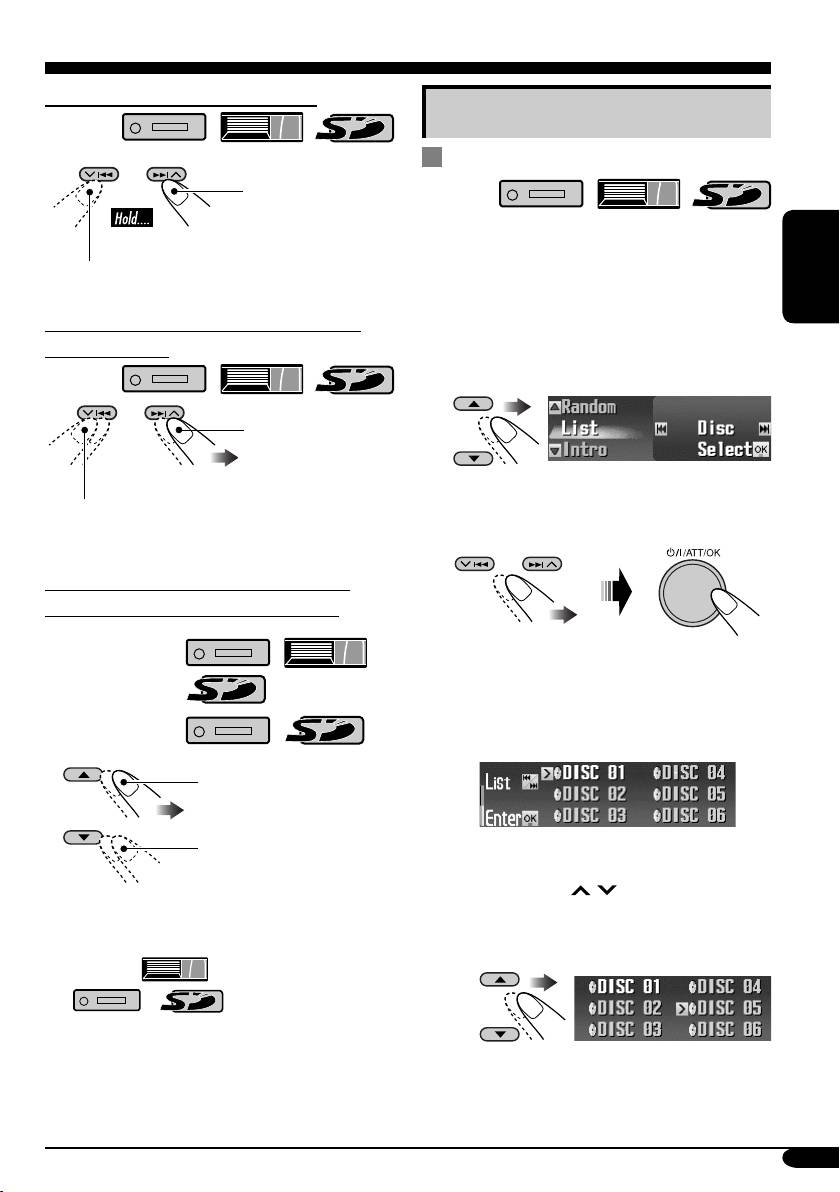 Hold....

Random
List
Intro
Disc
Select OK

⏻/I/ATT/OK

List
Enter OK
DISC 01
DISC 02
DISC 03
DISC 04
DISC 05
DISC 06

DISC 01
DISC 02
DISC 03
DISC 04
DISC 05
DISC 06