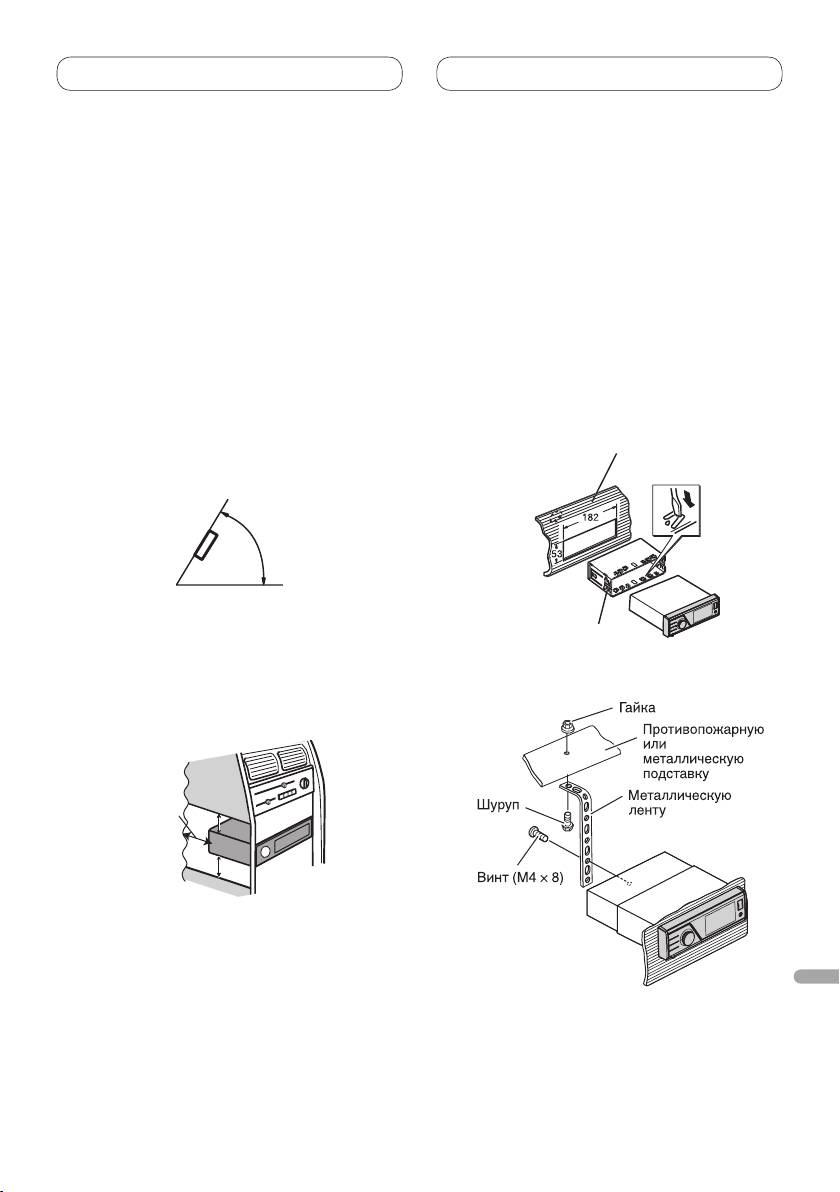 182

53

Гайка

Противопожарную или металлическую подставку

Шуруп

Металлическую ленту

Винт (M4 × 8)