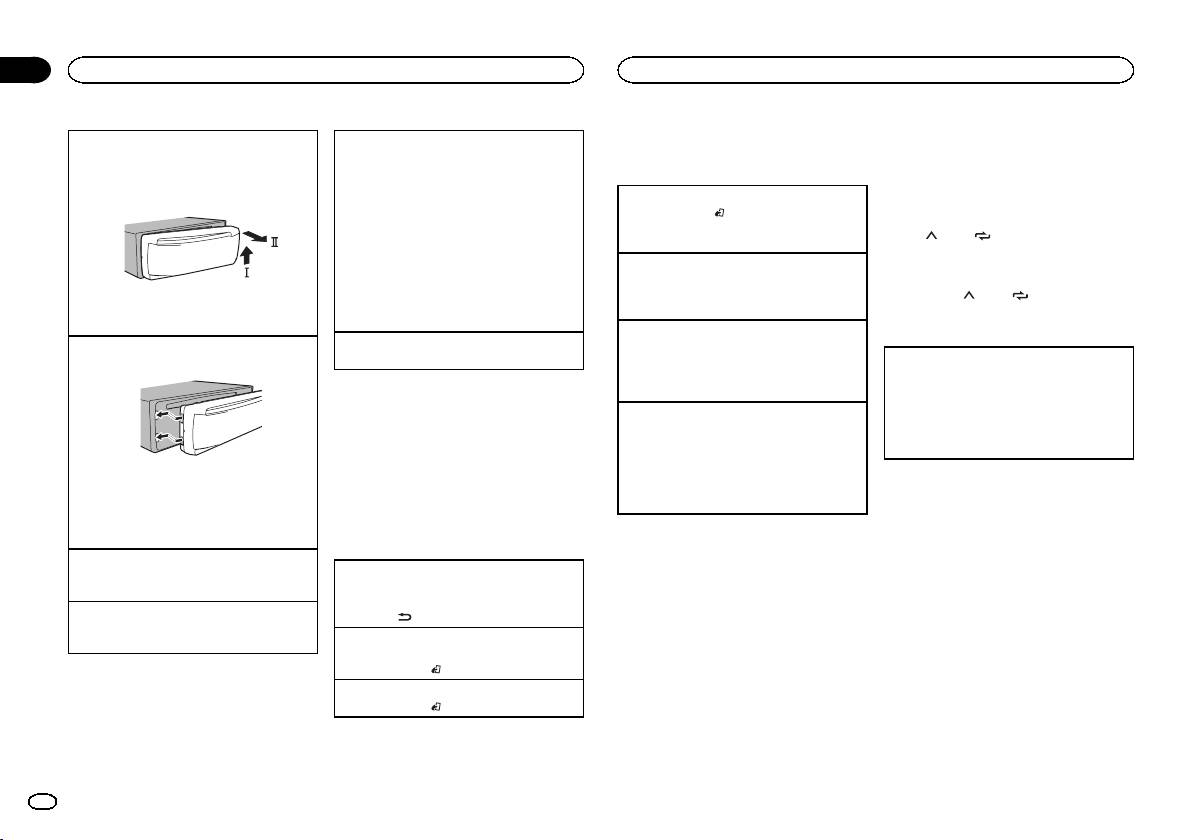 Ⅱ
Ⅰ