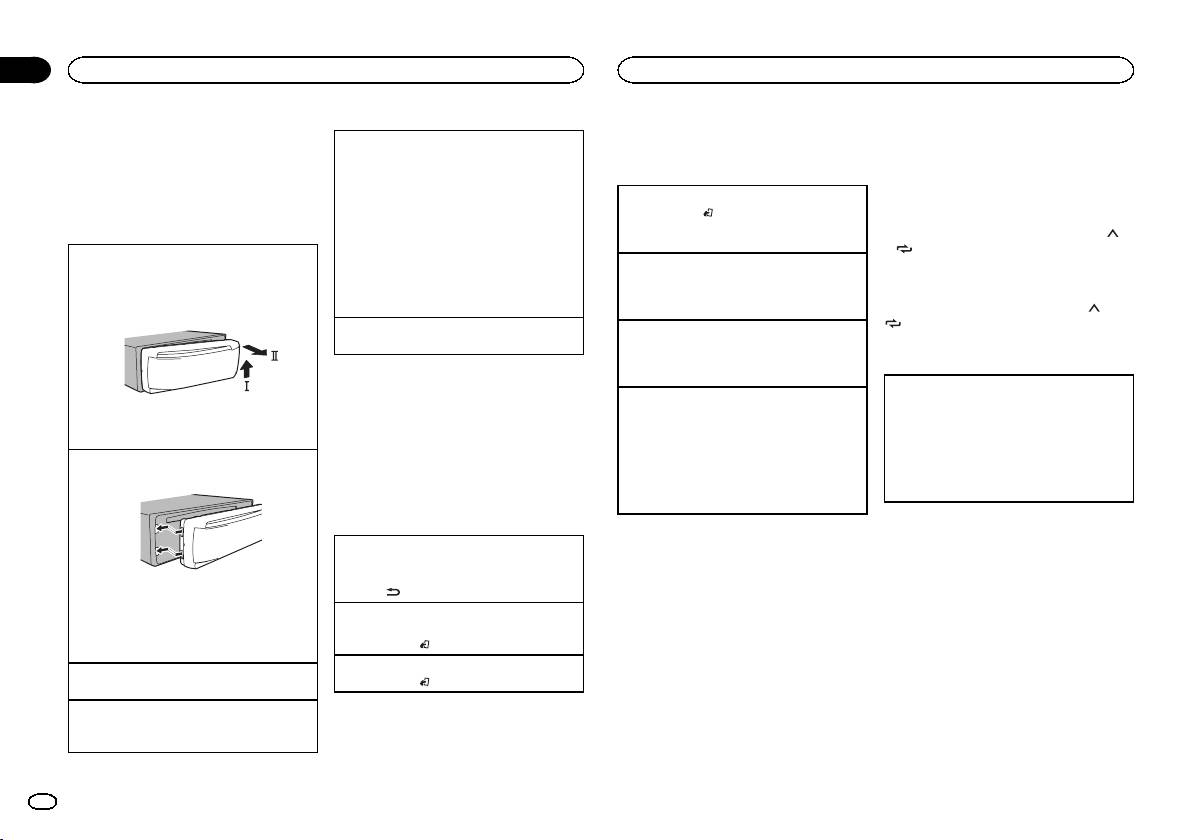 Ⅱ

Ⅰ