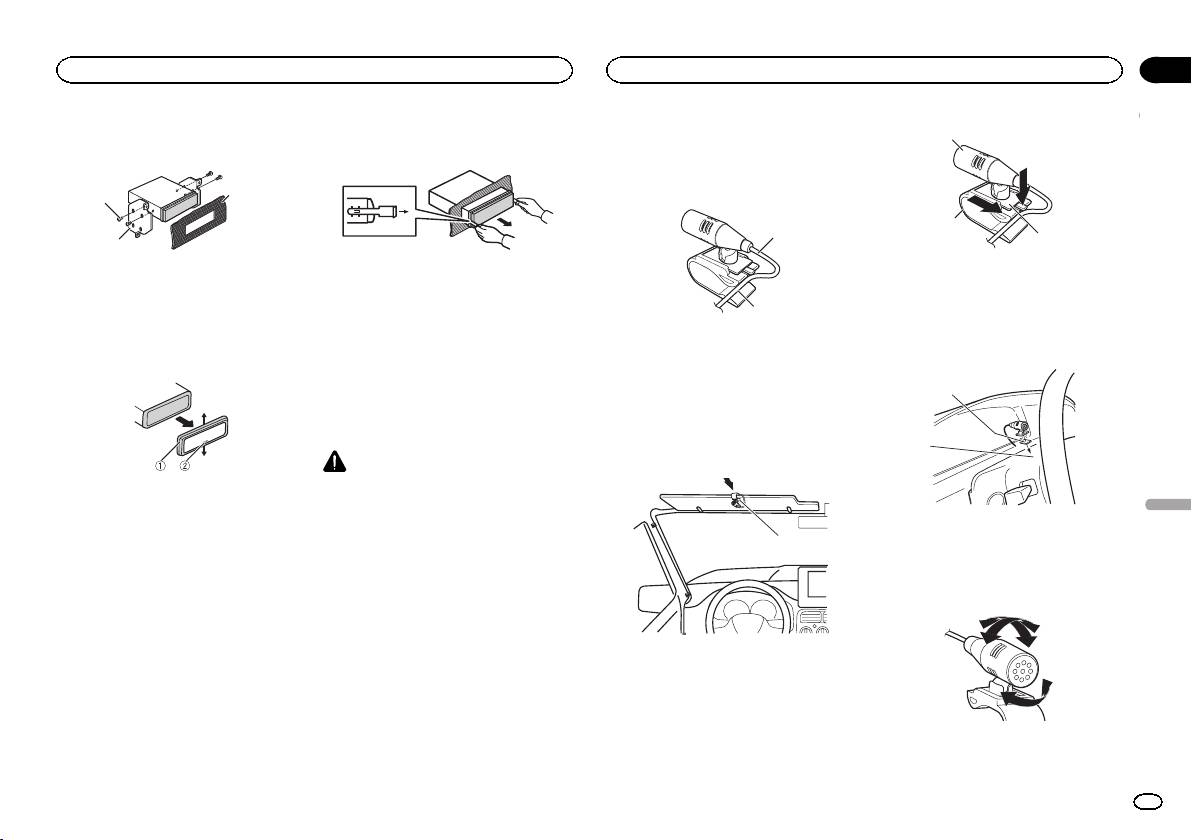 ① ②