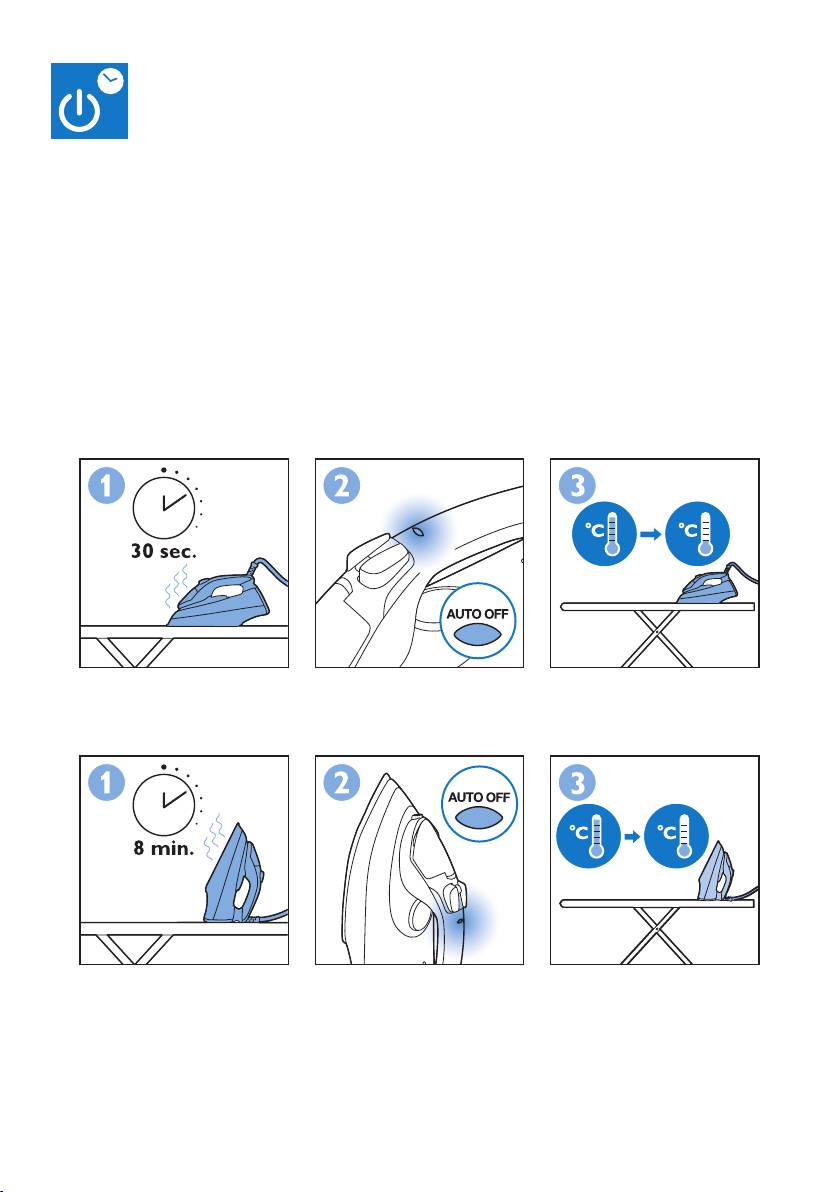 1

30 sec.

2

AUTO OFF

3

°C

°C

1

8 min.

2

AUTO OFF

3

°C

°C