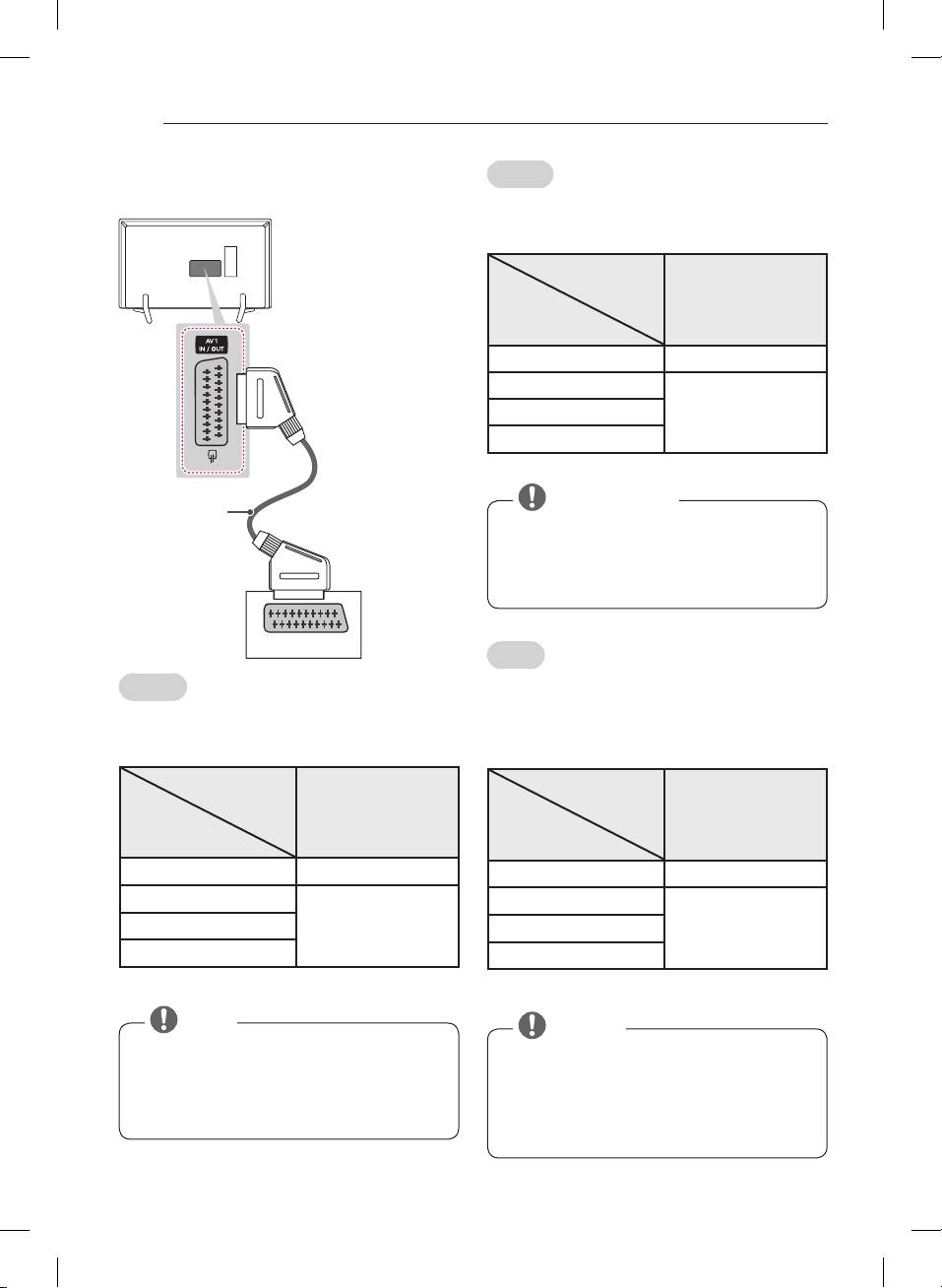 AV 1
IN / OUT