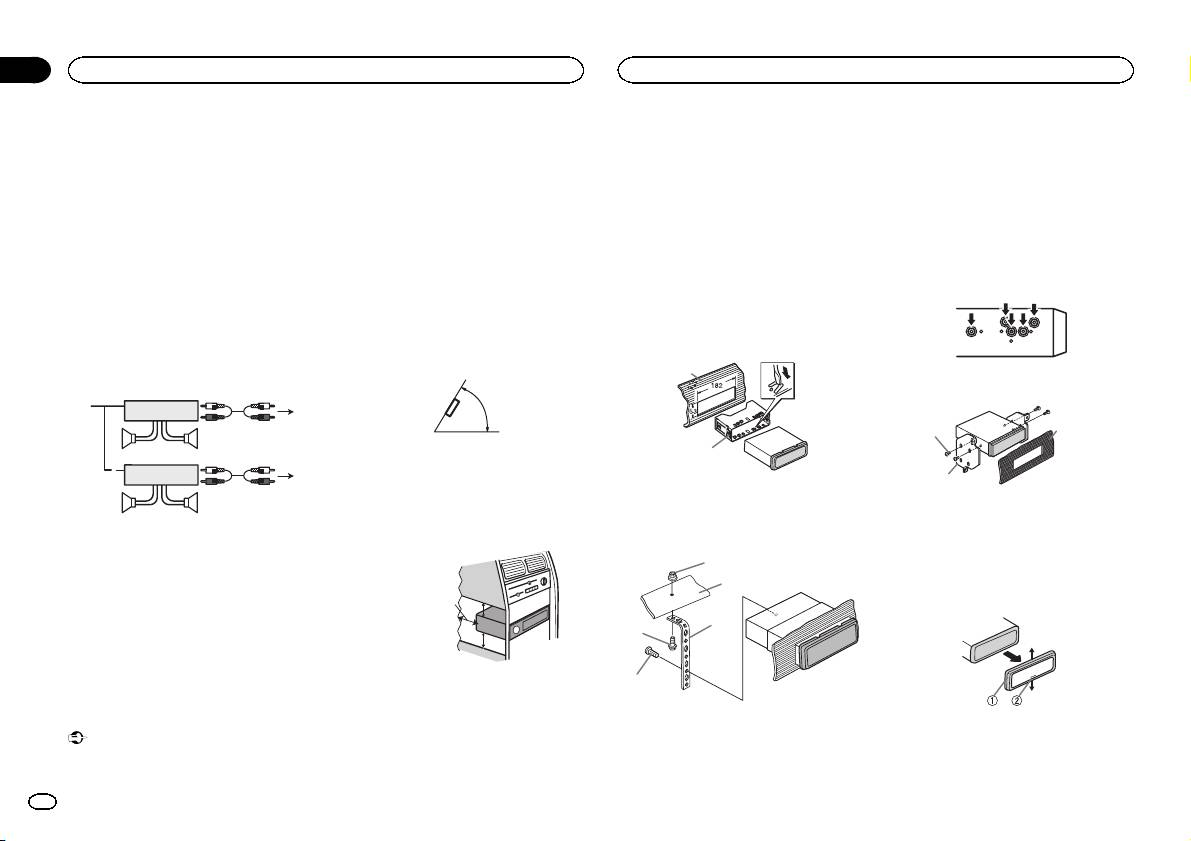 182

①  ②