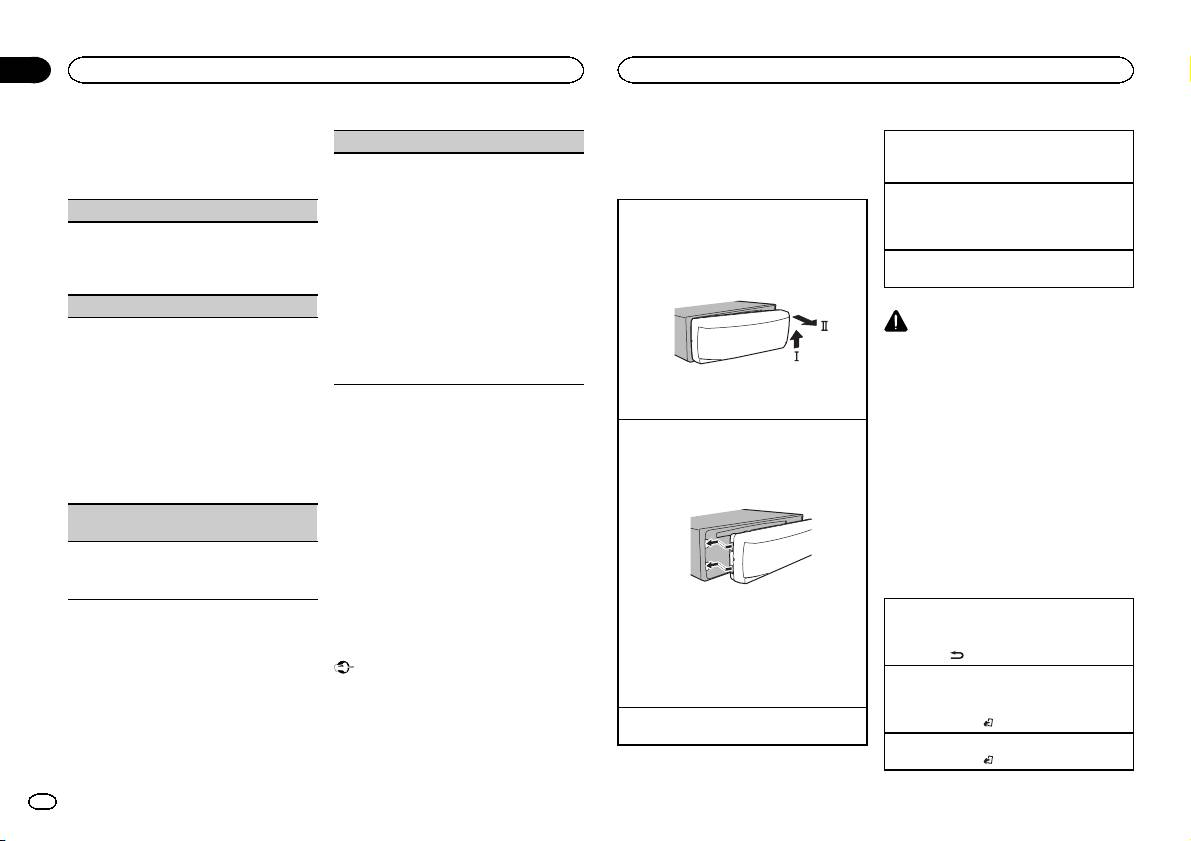 Ⅱ
Ⅰ