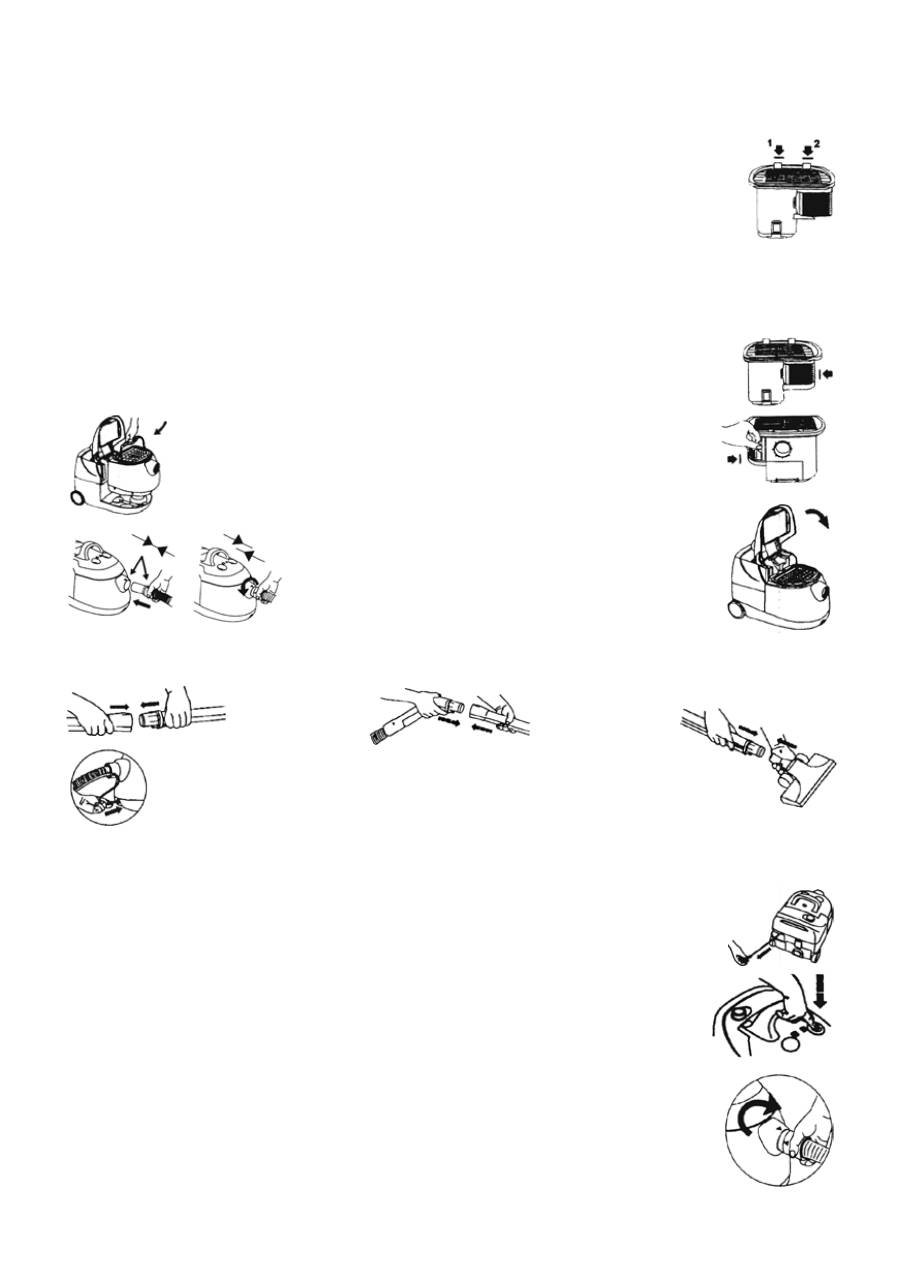 1 2