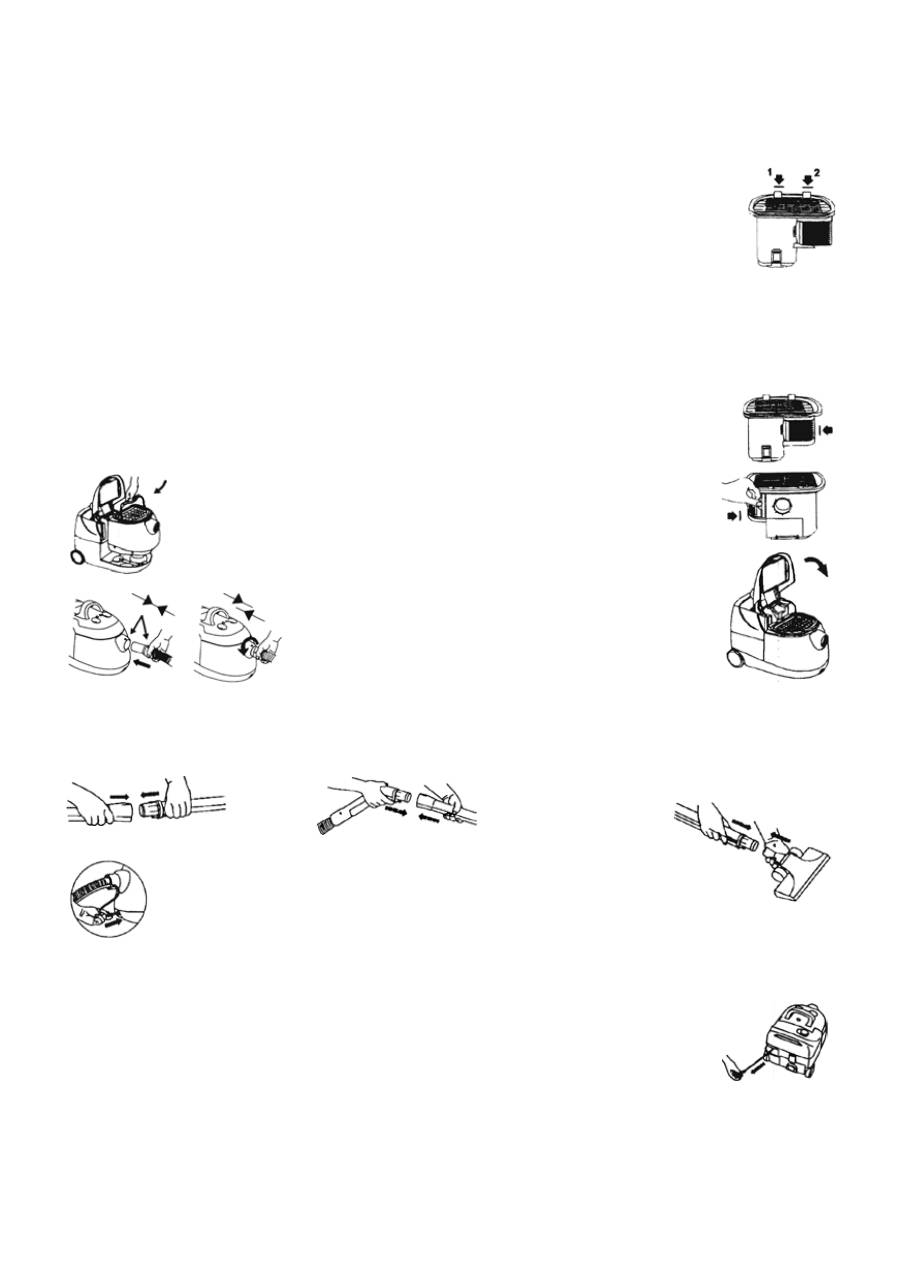 1 2