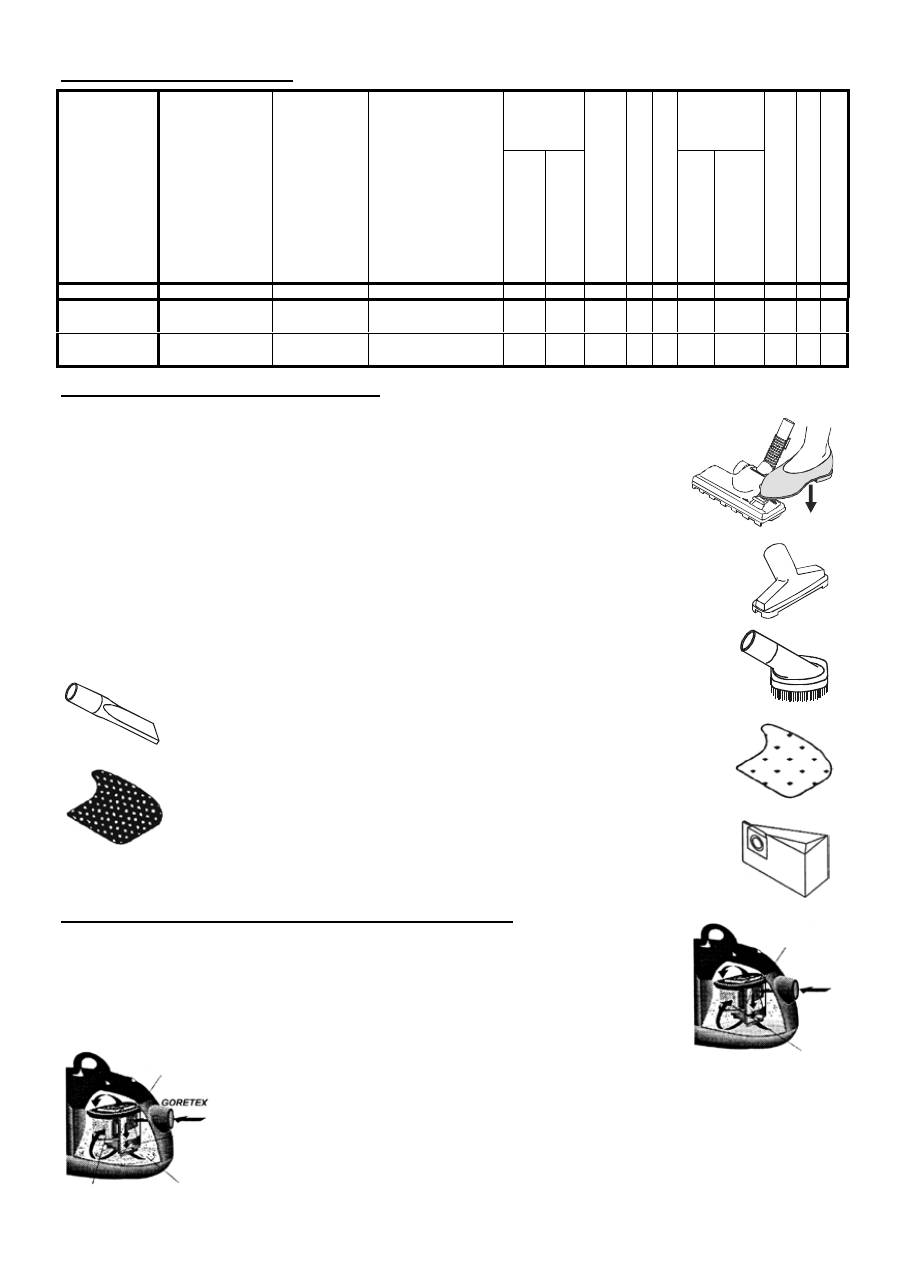 GORETEX