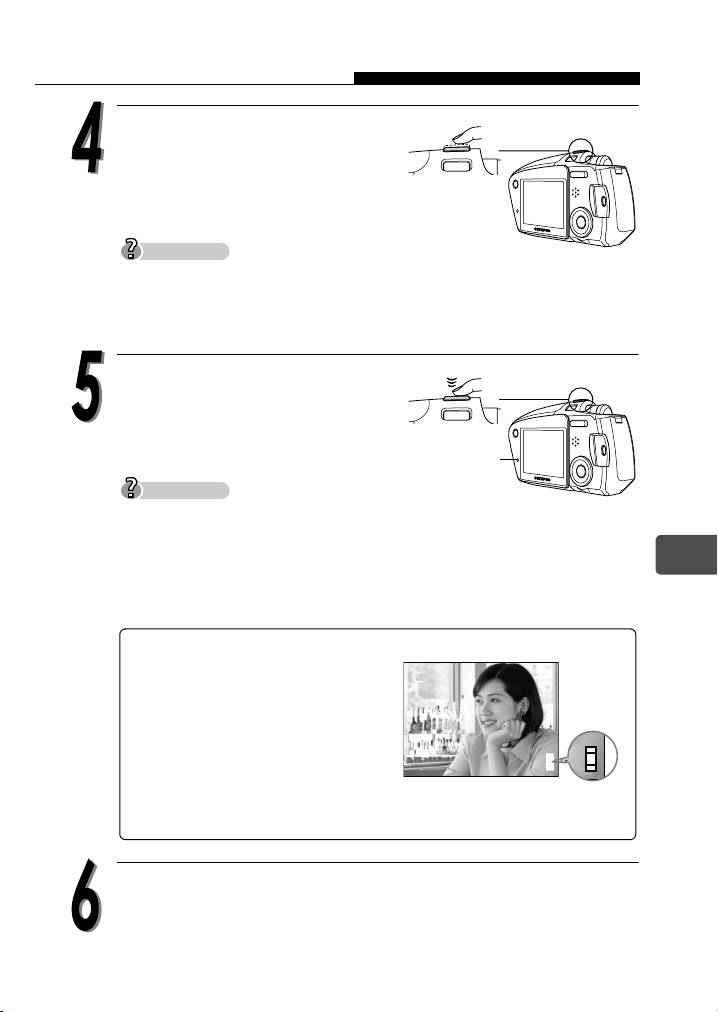 4

5

6