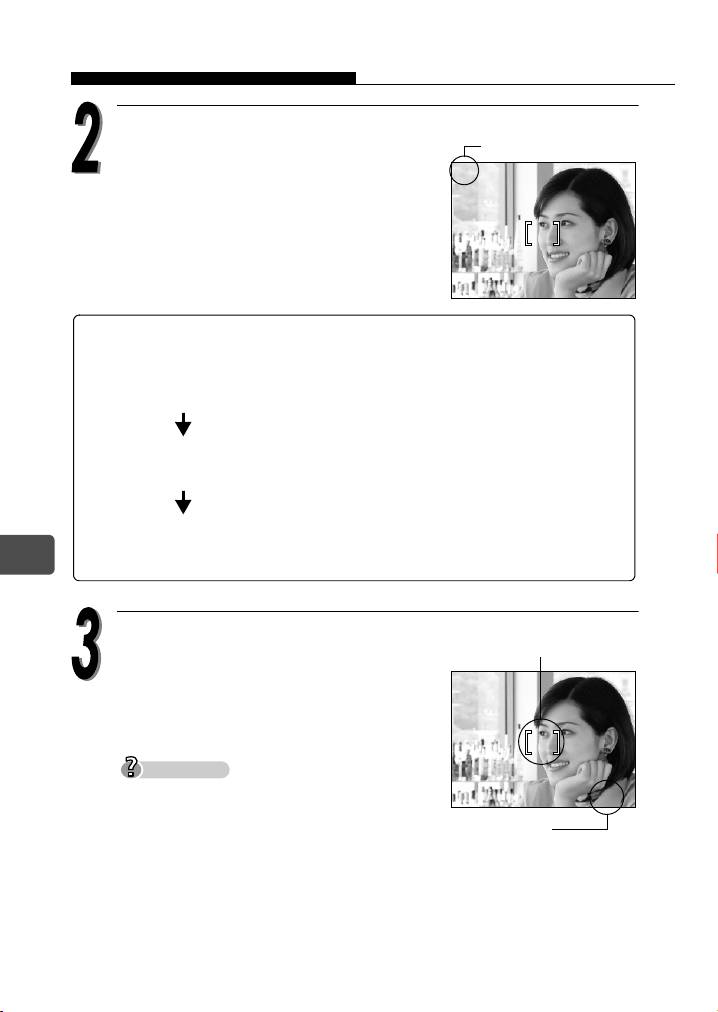 2

3