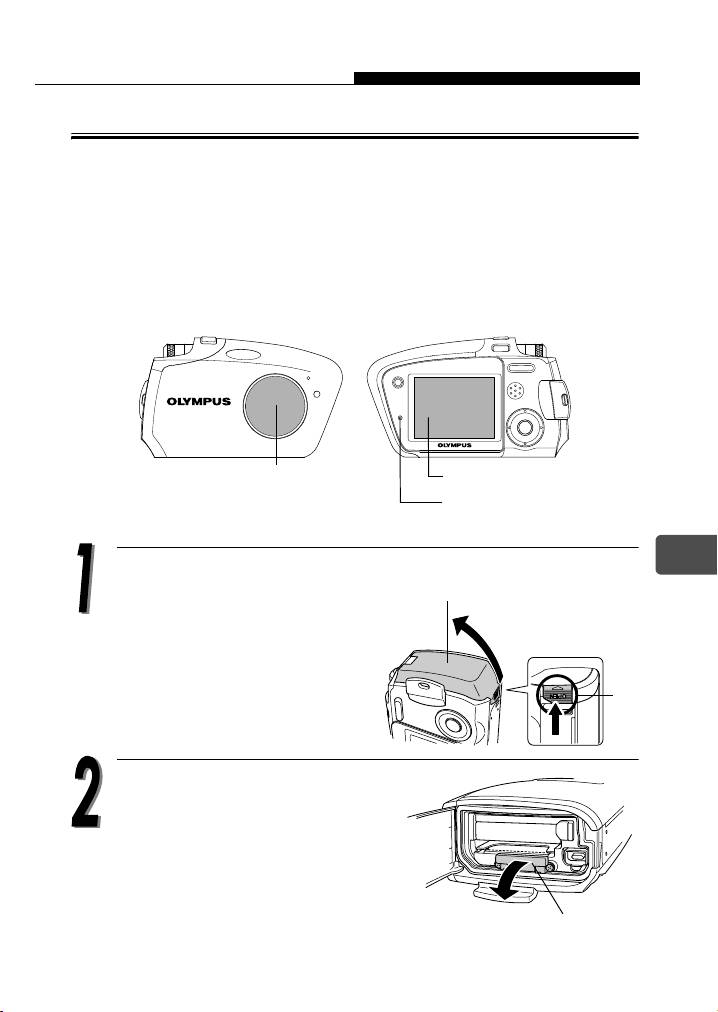 OLYMPUS

OLYMPUS

1

2