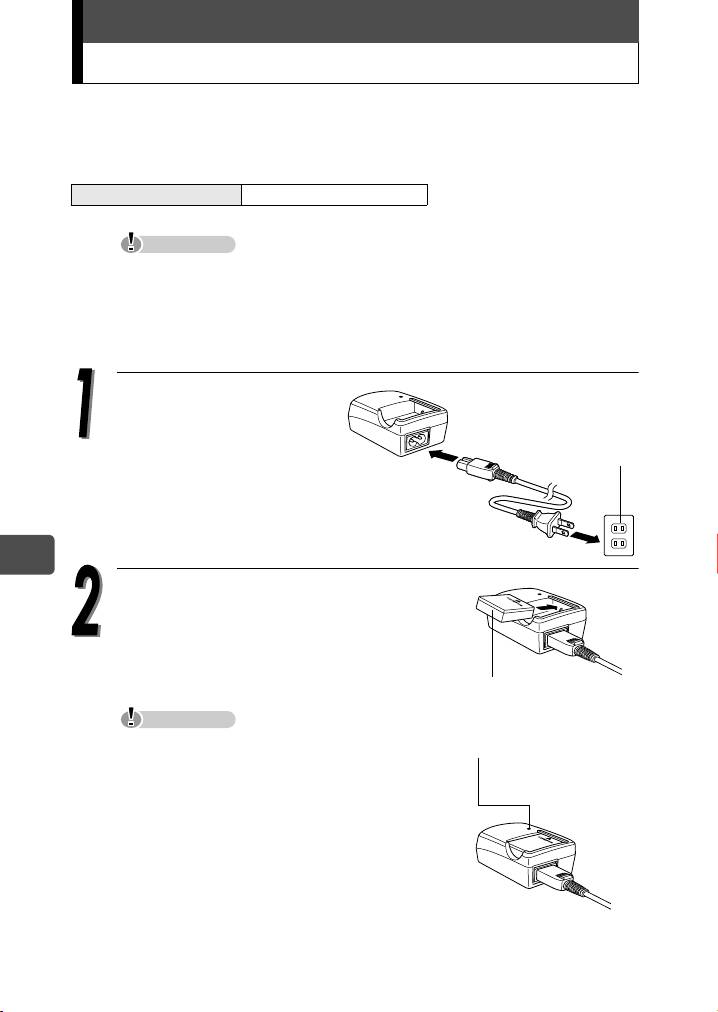 1

2