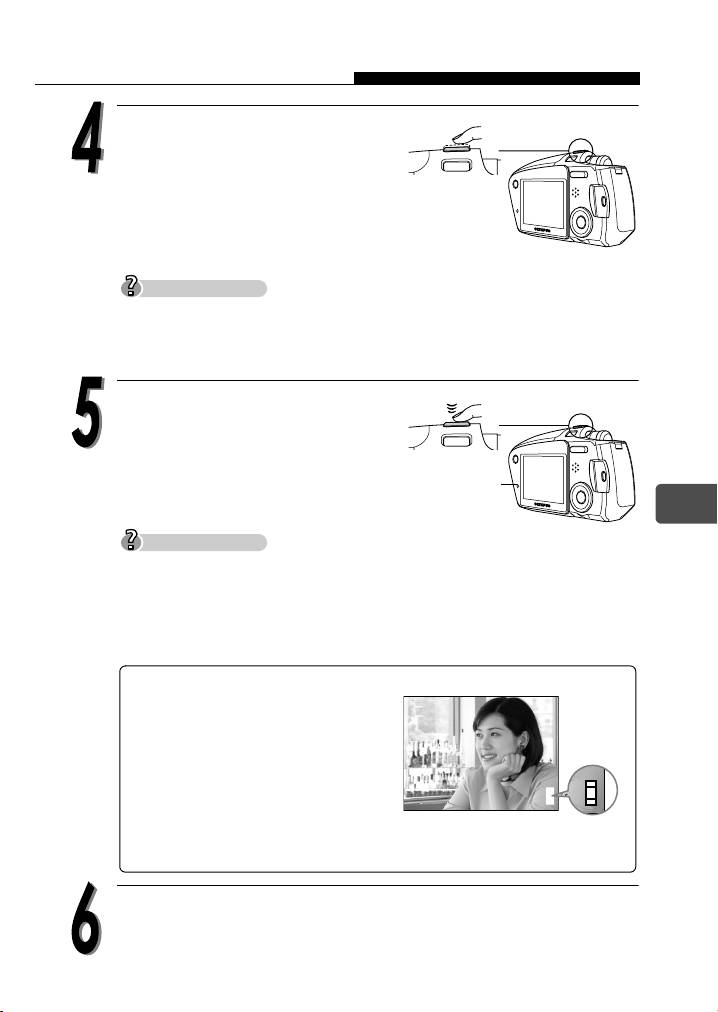 4

5

6