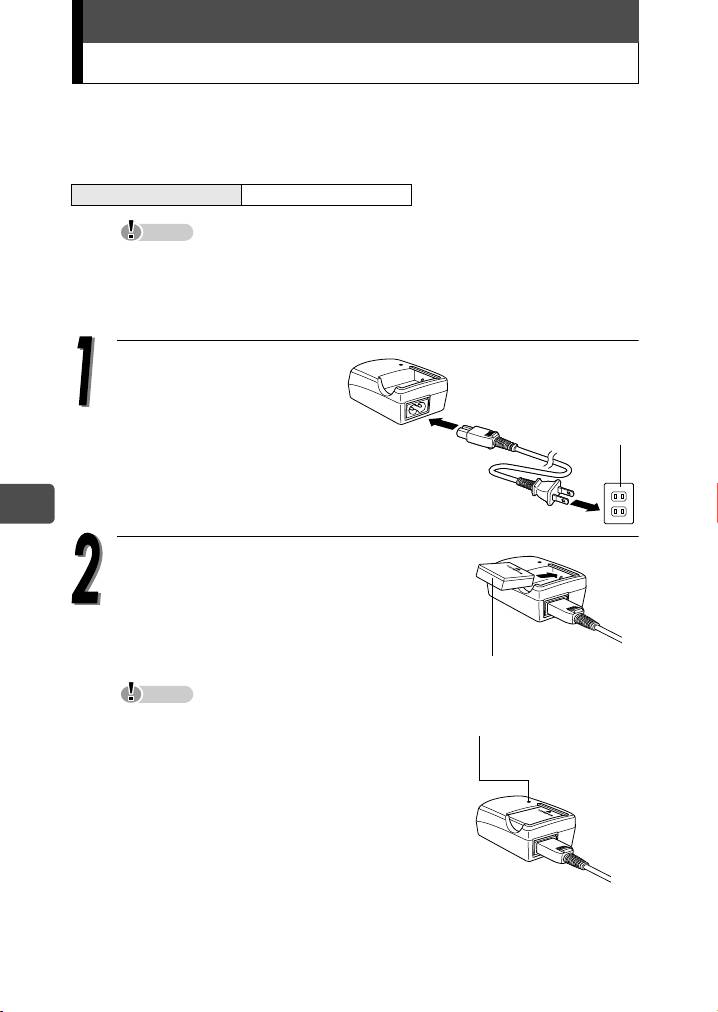 1
2