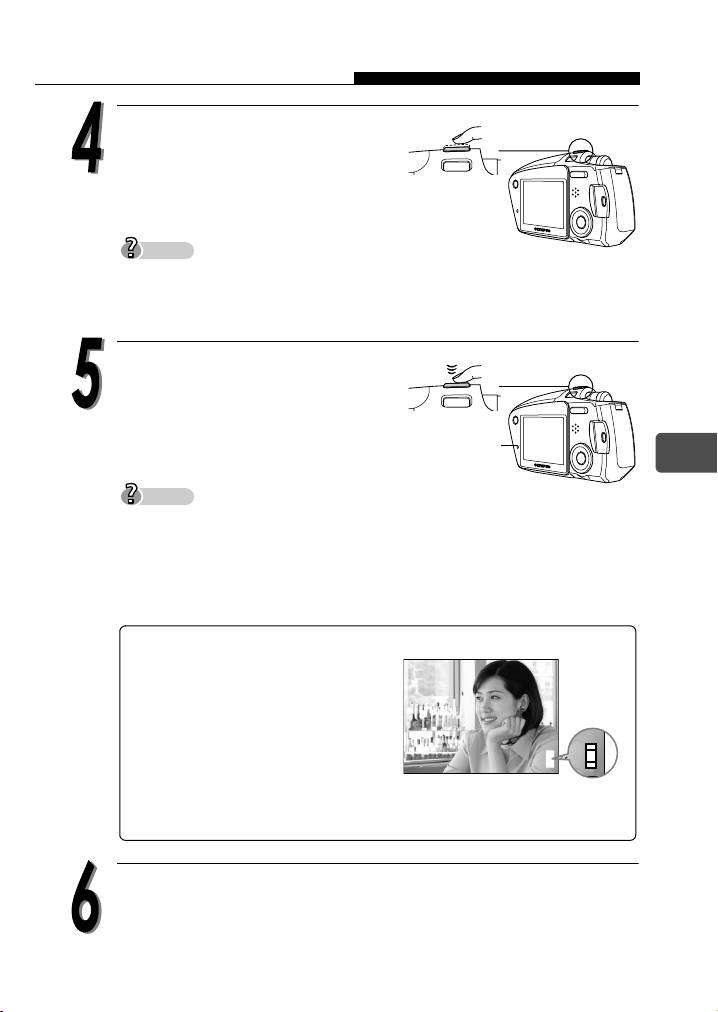 4

?

5

?

6