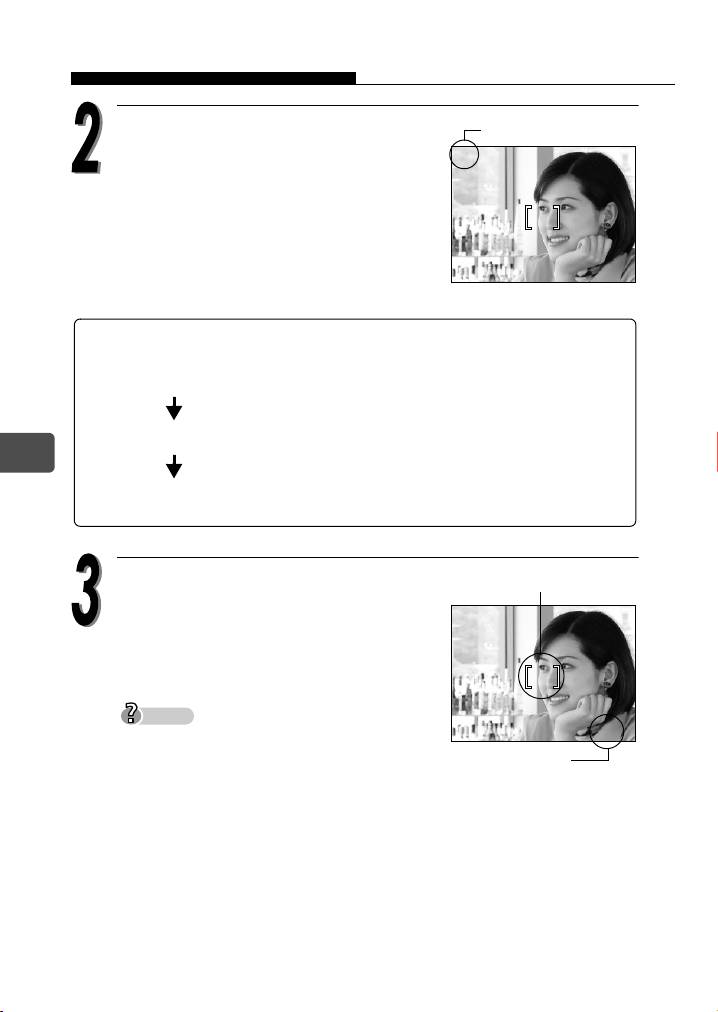 2

3