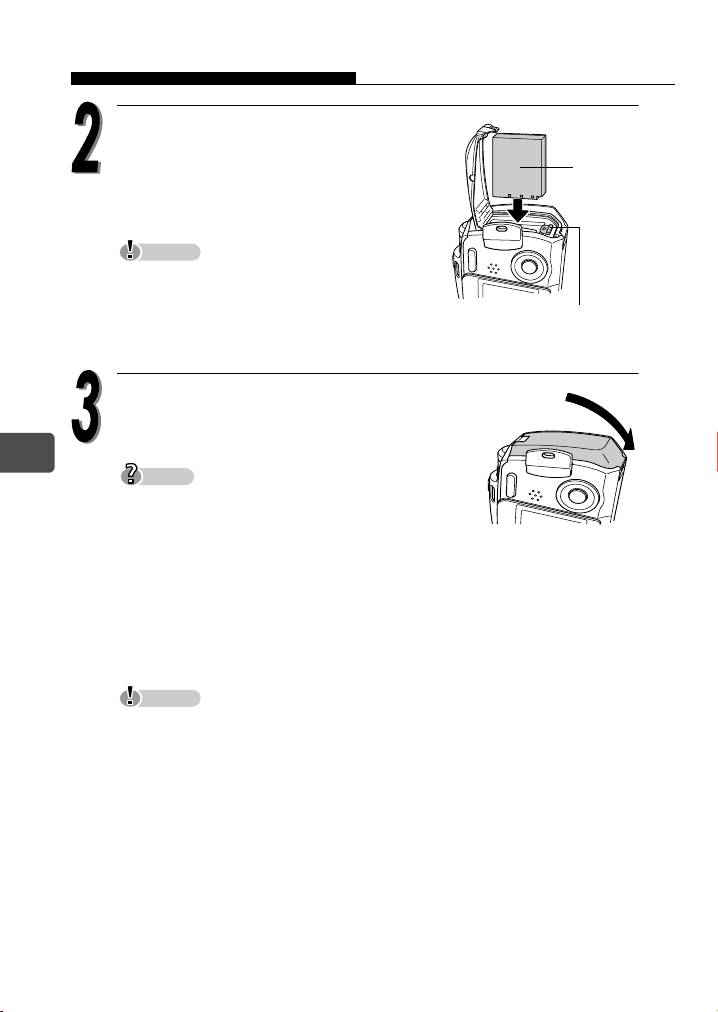 2

3