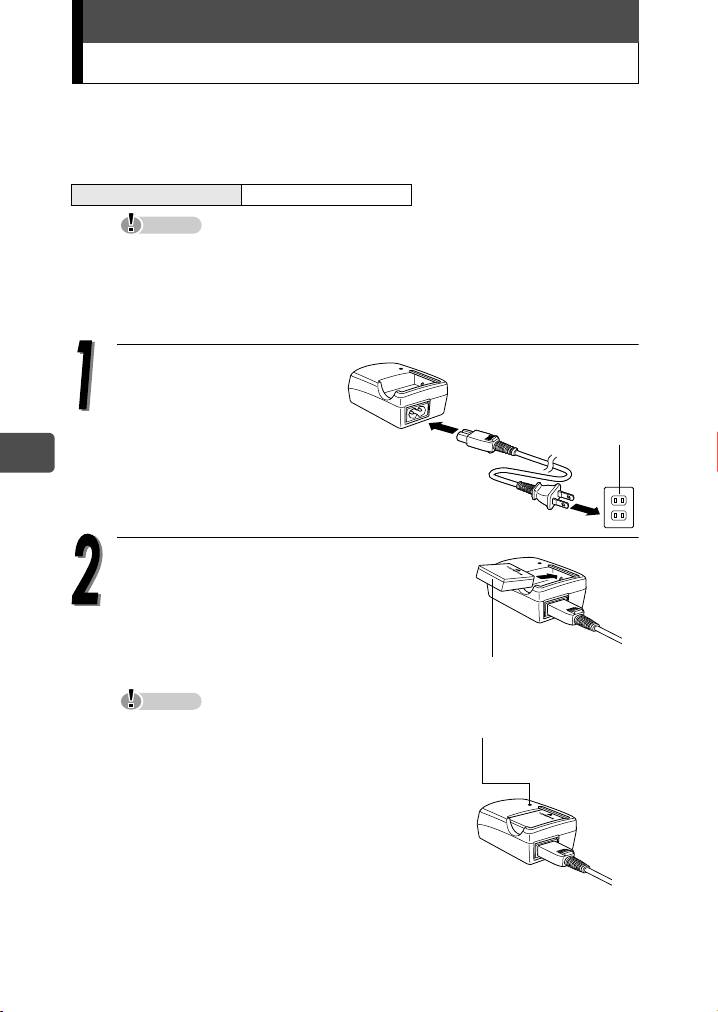 1
2