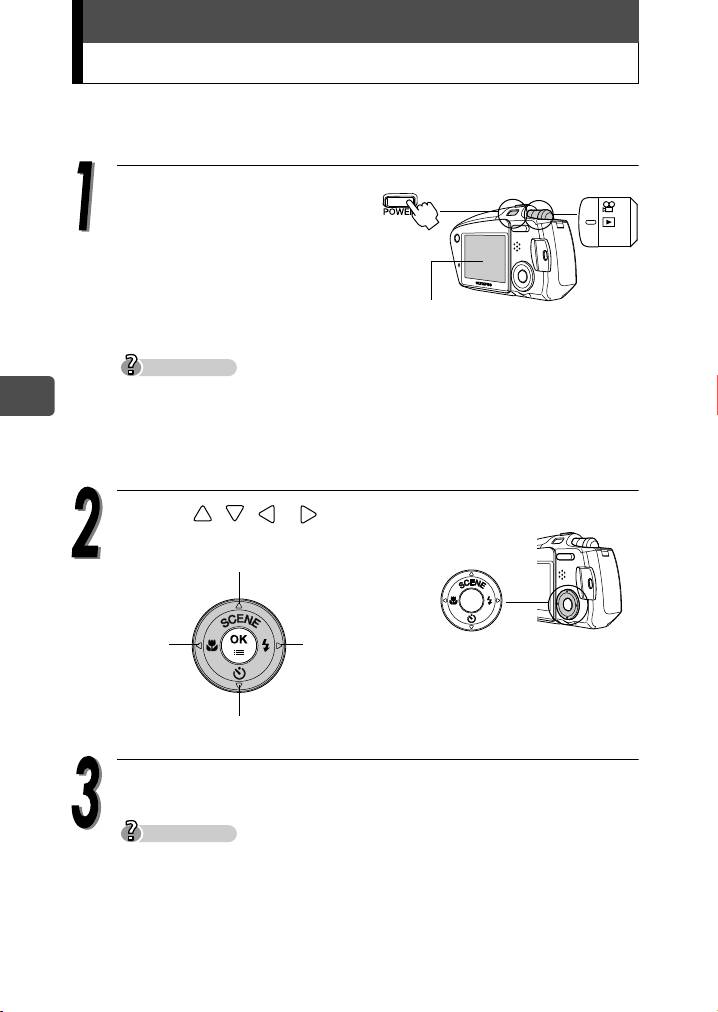 1

POWER

2

SCENE
OK

SCENE

3