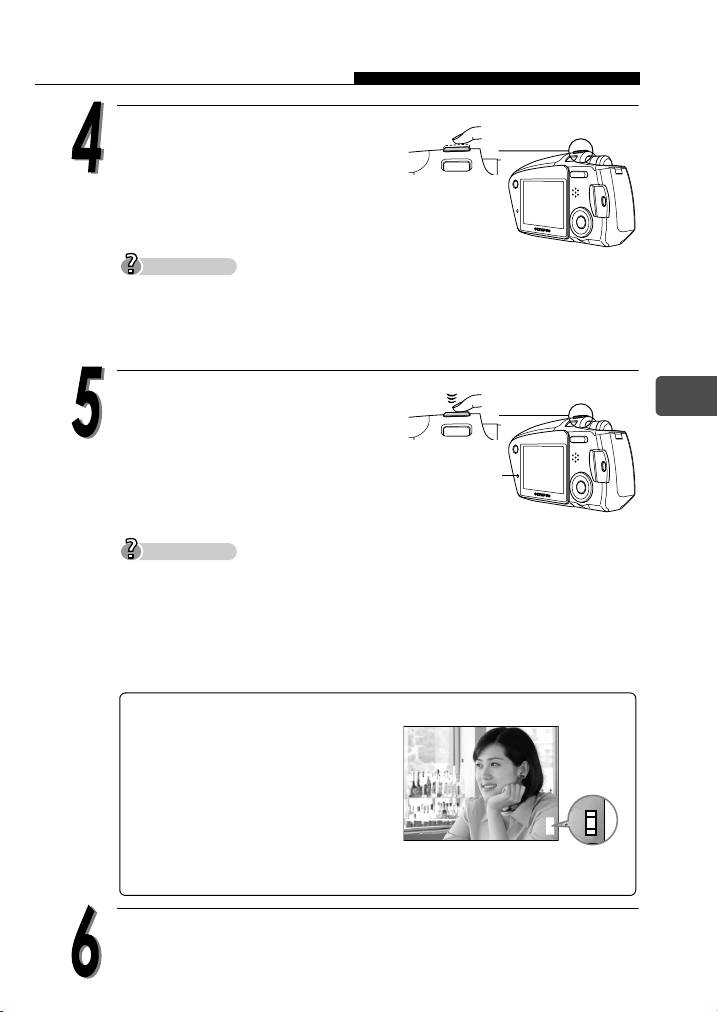 4

5

6