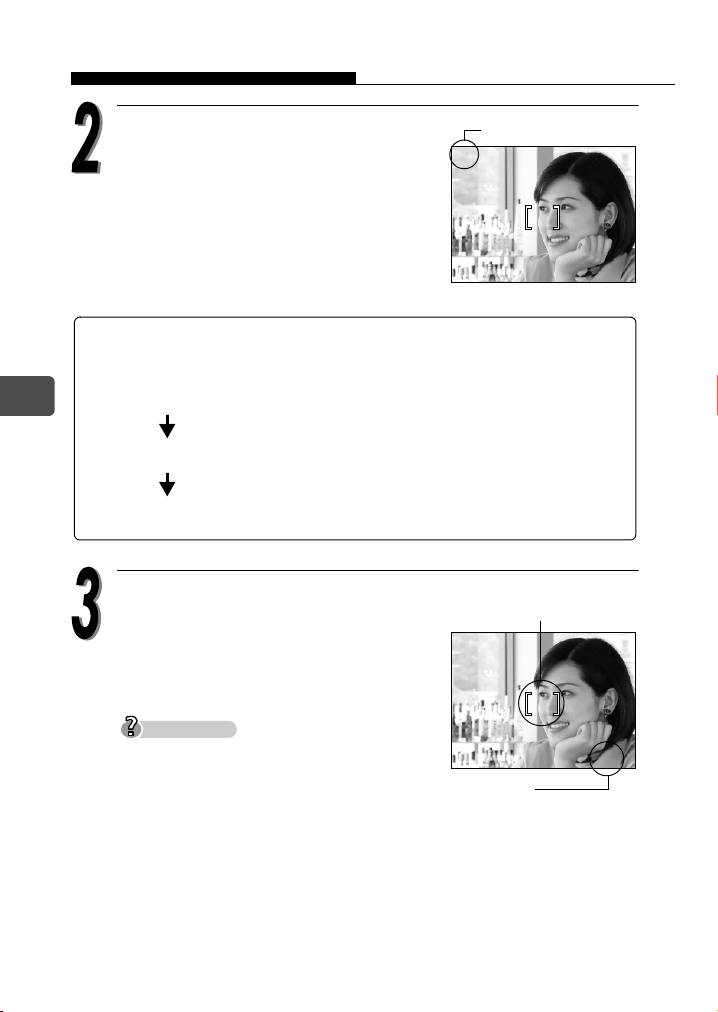 2

3