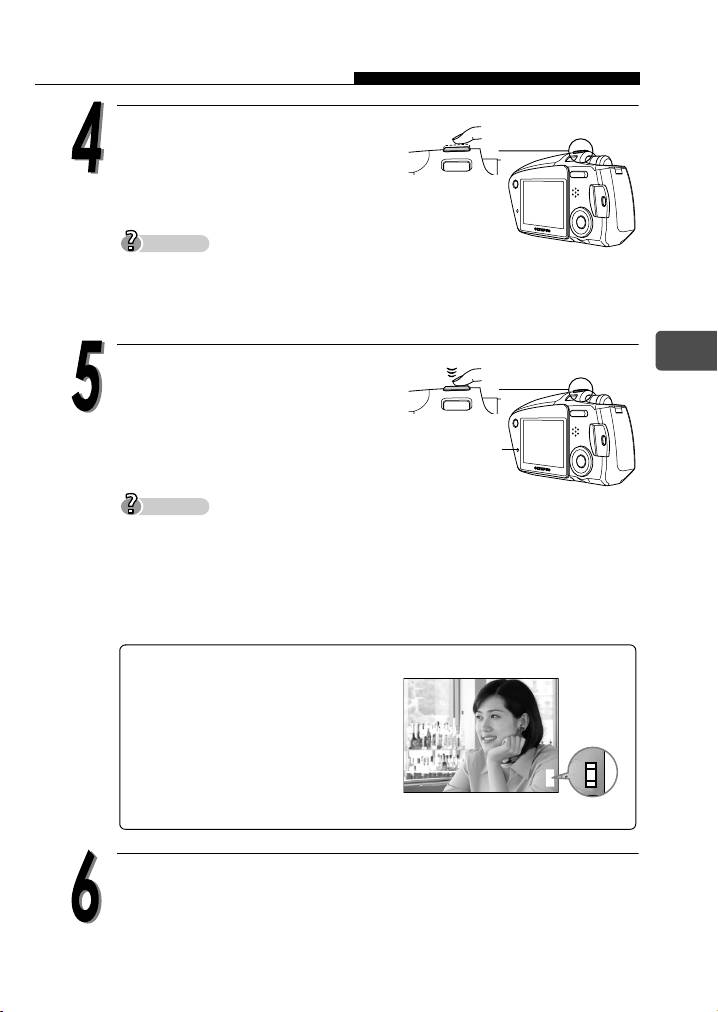 4

5

6