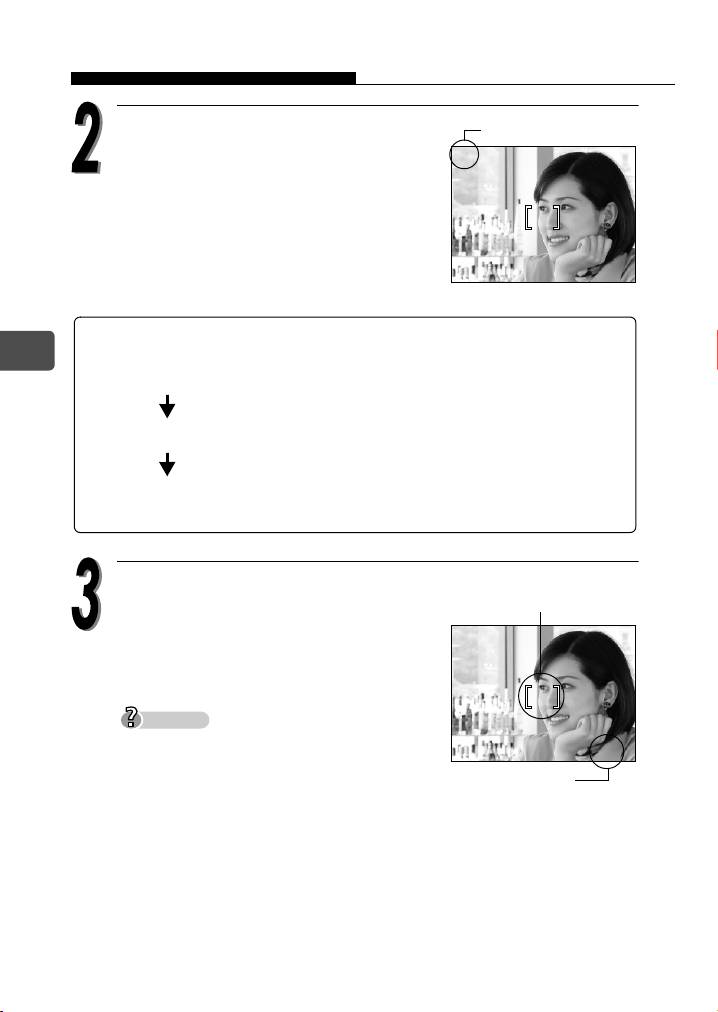 2

3