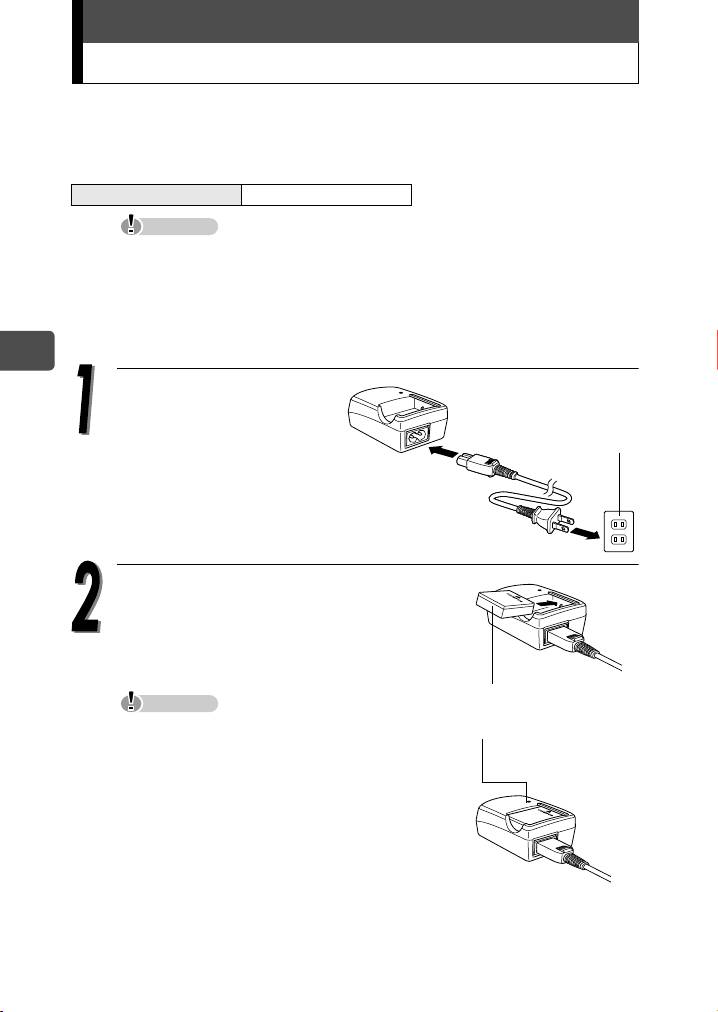 1
2