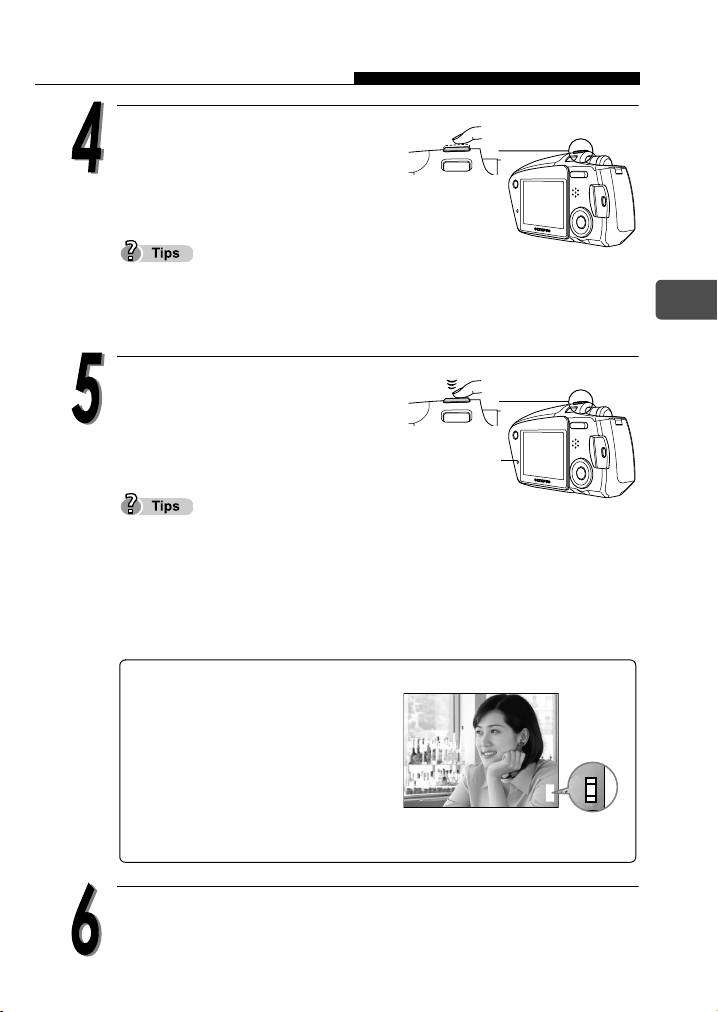 4

Tips

5

Tips

6