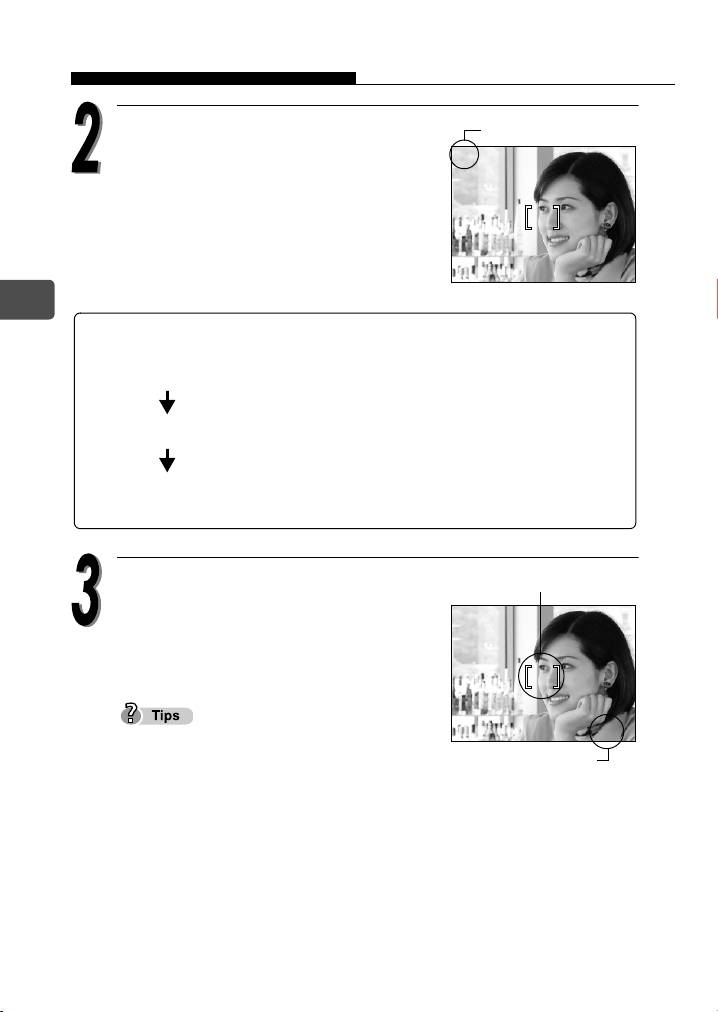 2

3

Tips