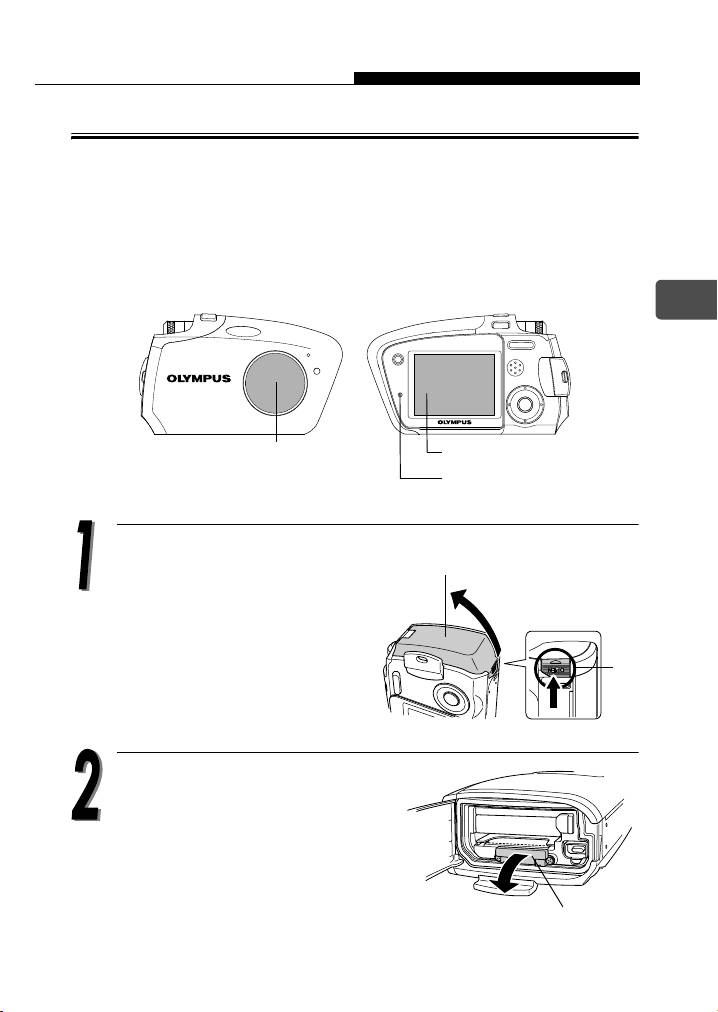 OLYMPUS

OLYMPUS

1

2