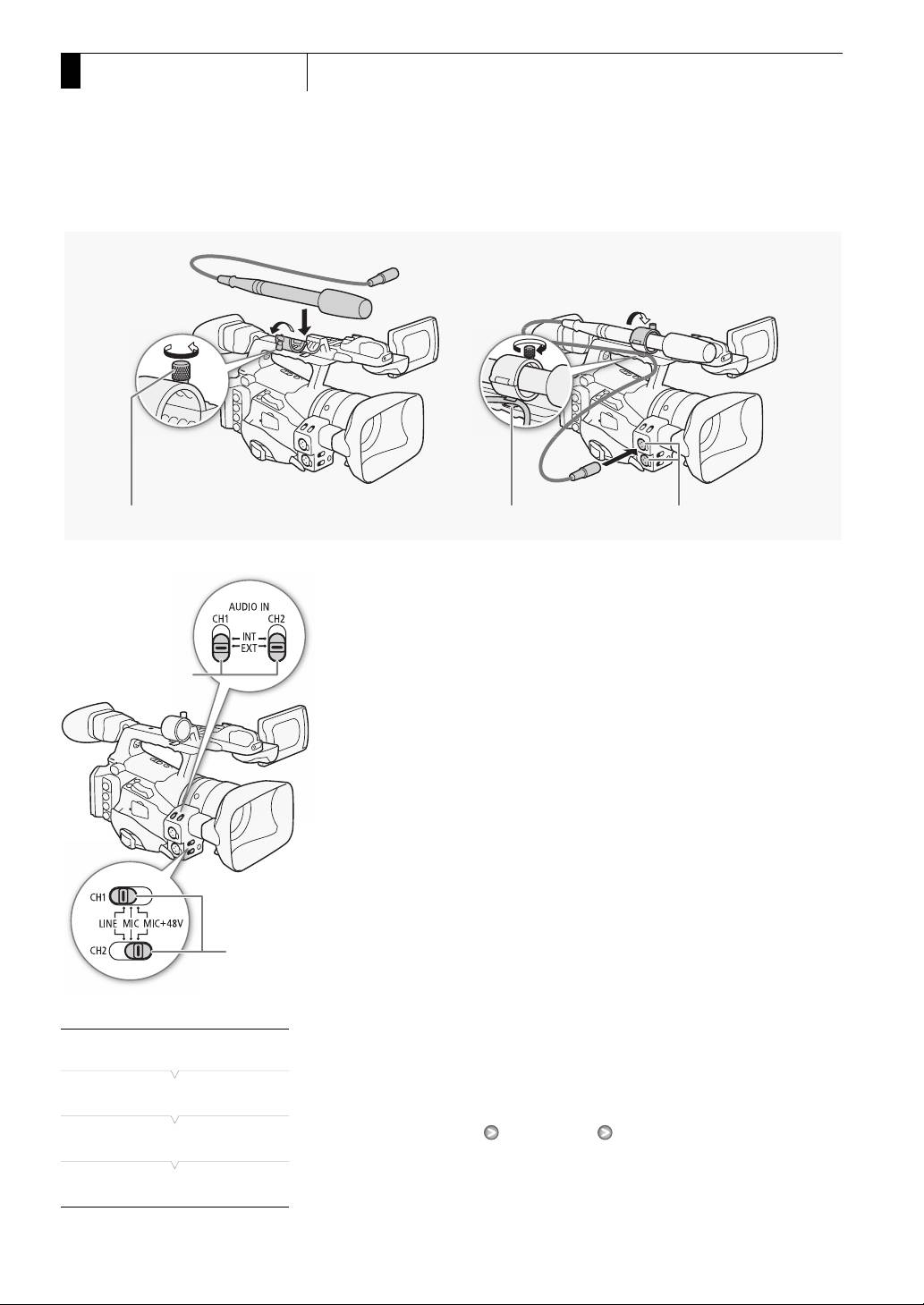 AUDIO IN
CH1
CH2
INT
EXT

CH1
LINE
MIC
MIC+48V
CH2