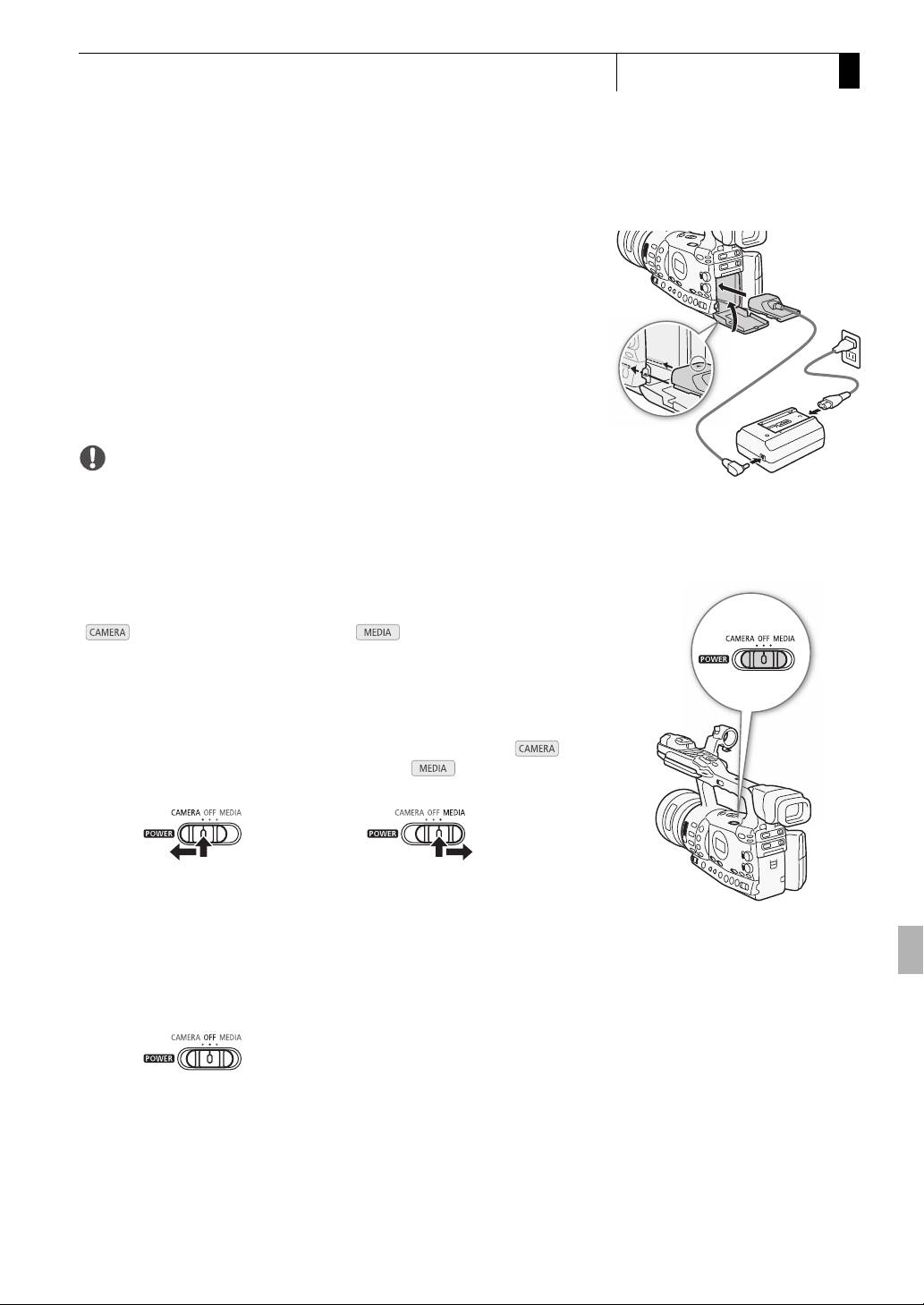 CAMERA

MEDIA

CAMERA OFF MEDIA

POWER

CAMERA

MEDIA

CAMERA OFF MEDIA

POWER

CAMERA OFF MEDIA

POWER

CAMERA OFF MEDIA

POWER