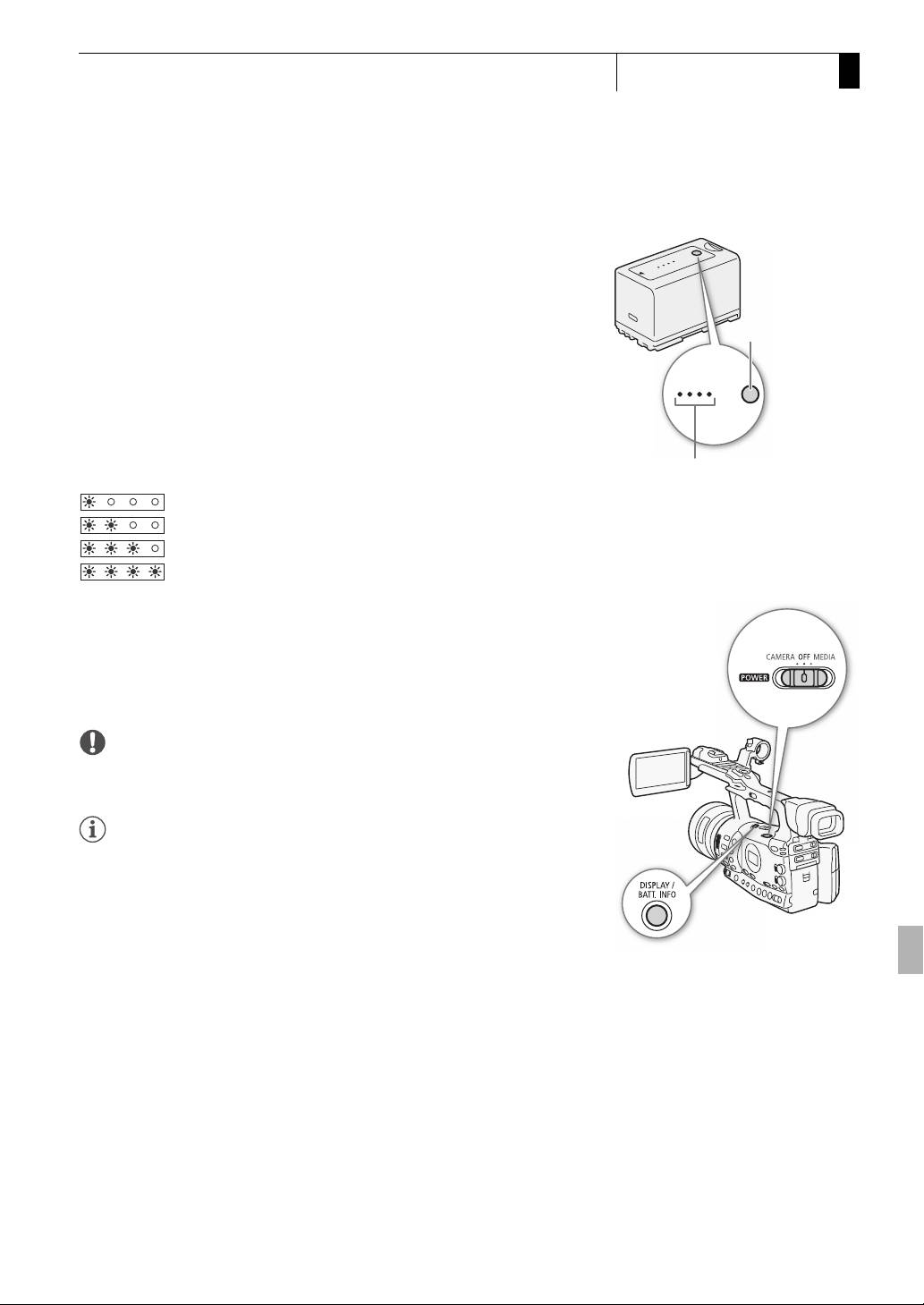 CAMERA OFF MEDIA
POWER
DISPLAY / BATT. INFO