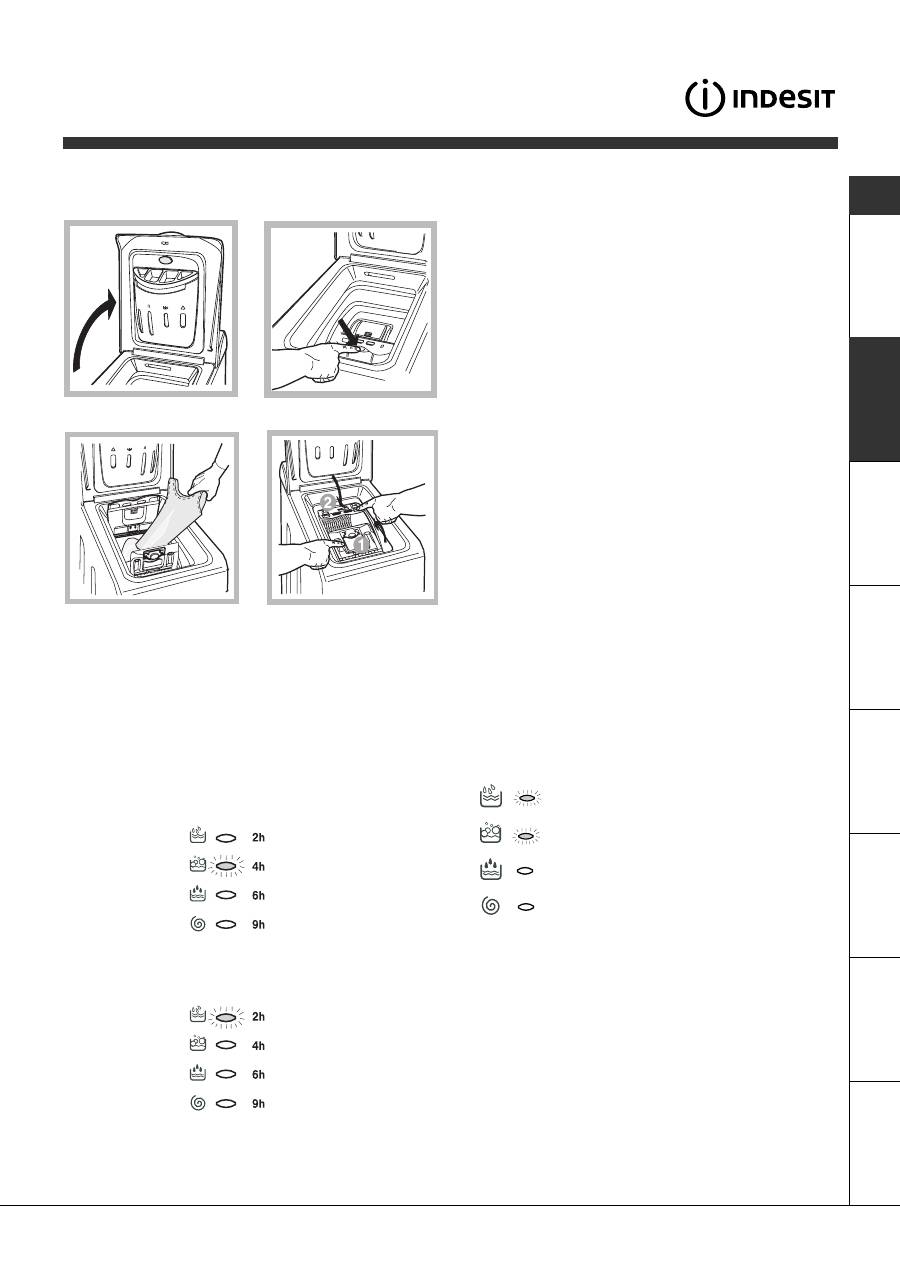 INDESIT

2
1

2h
4h
6h
9h

2h
4h
6h
9h