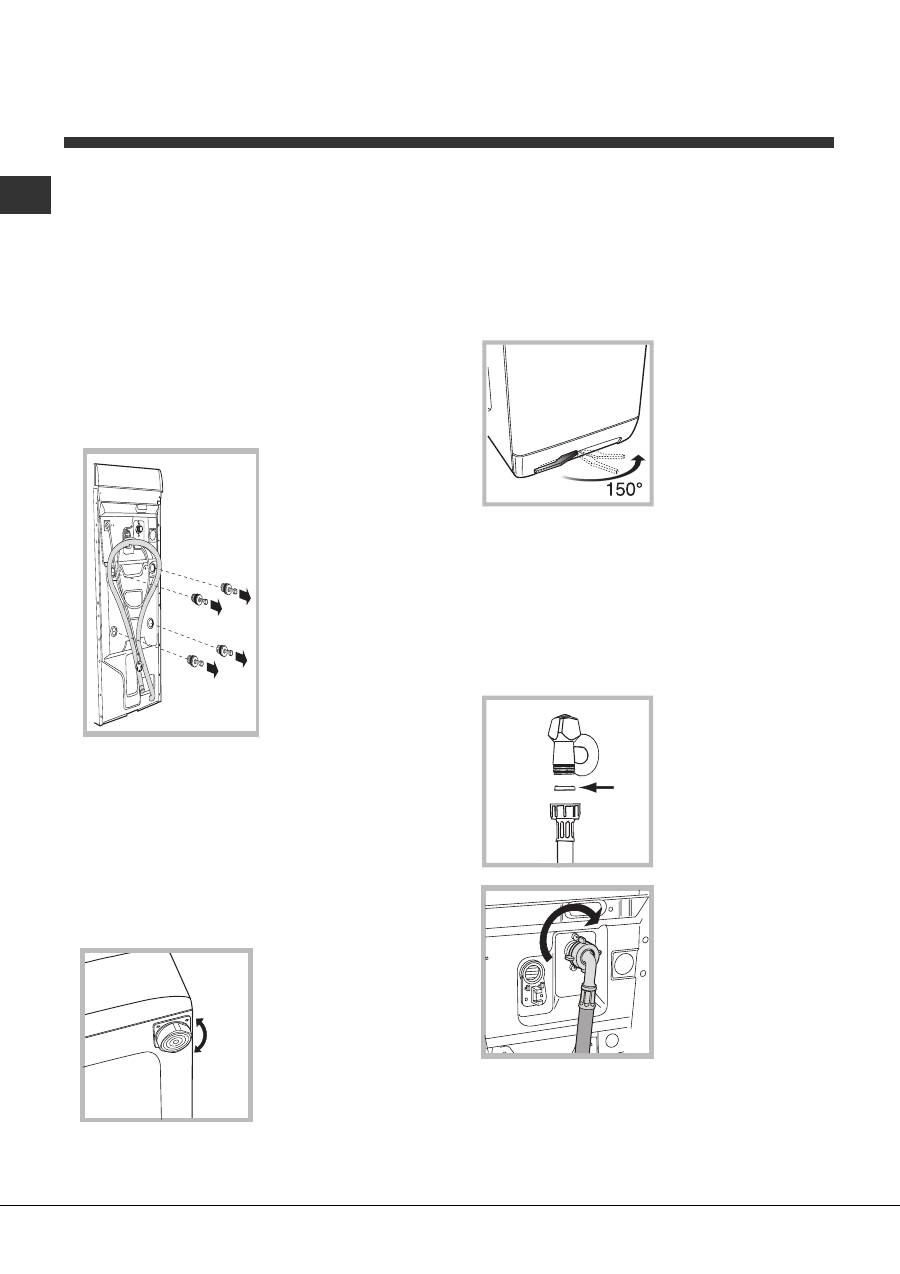 150°