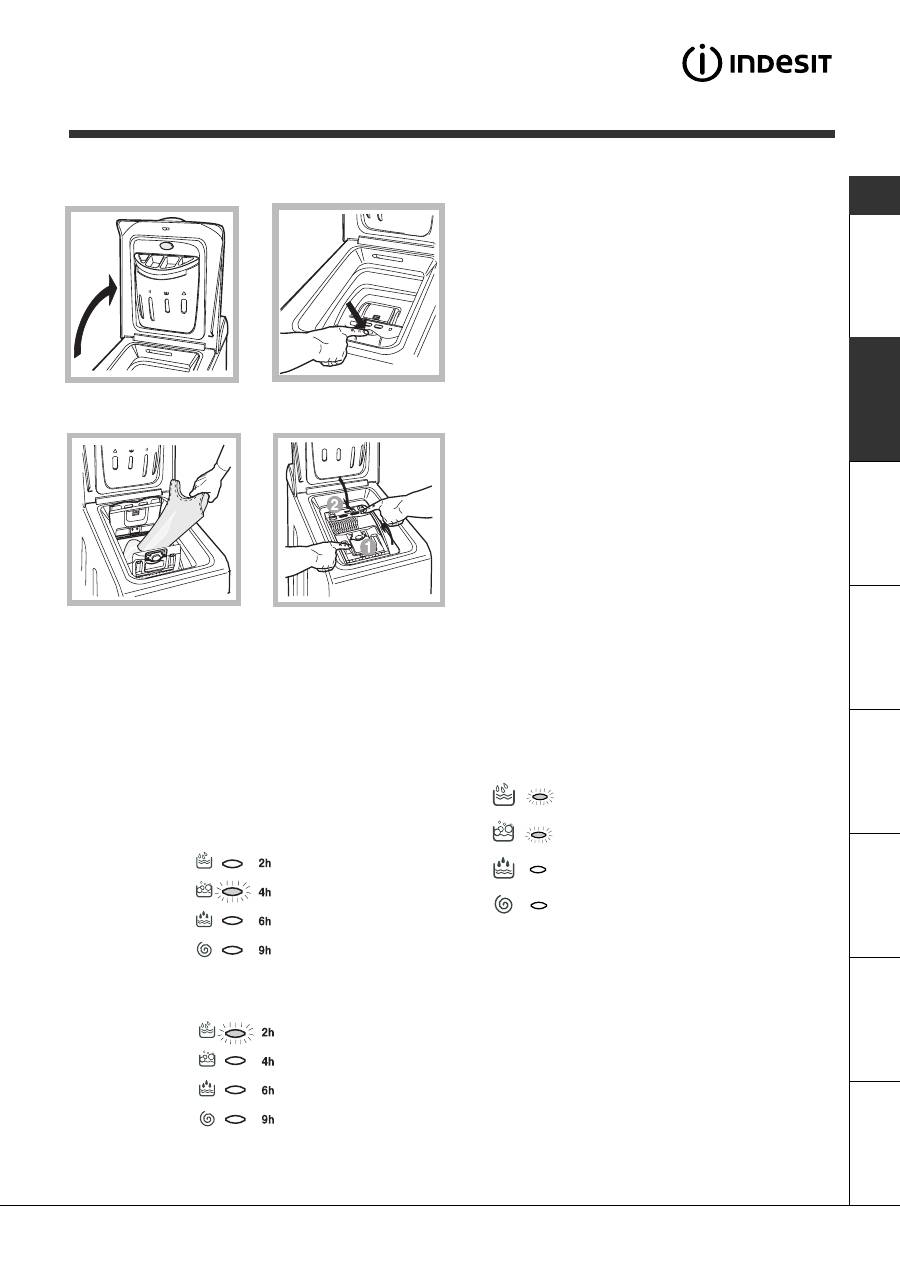 INDESIT

2

1

2h

4h

6h

9h

2h

4h

6h

9h