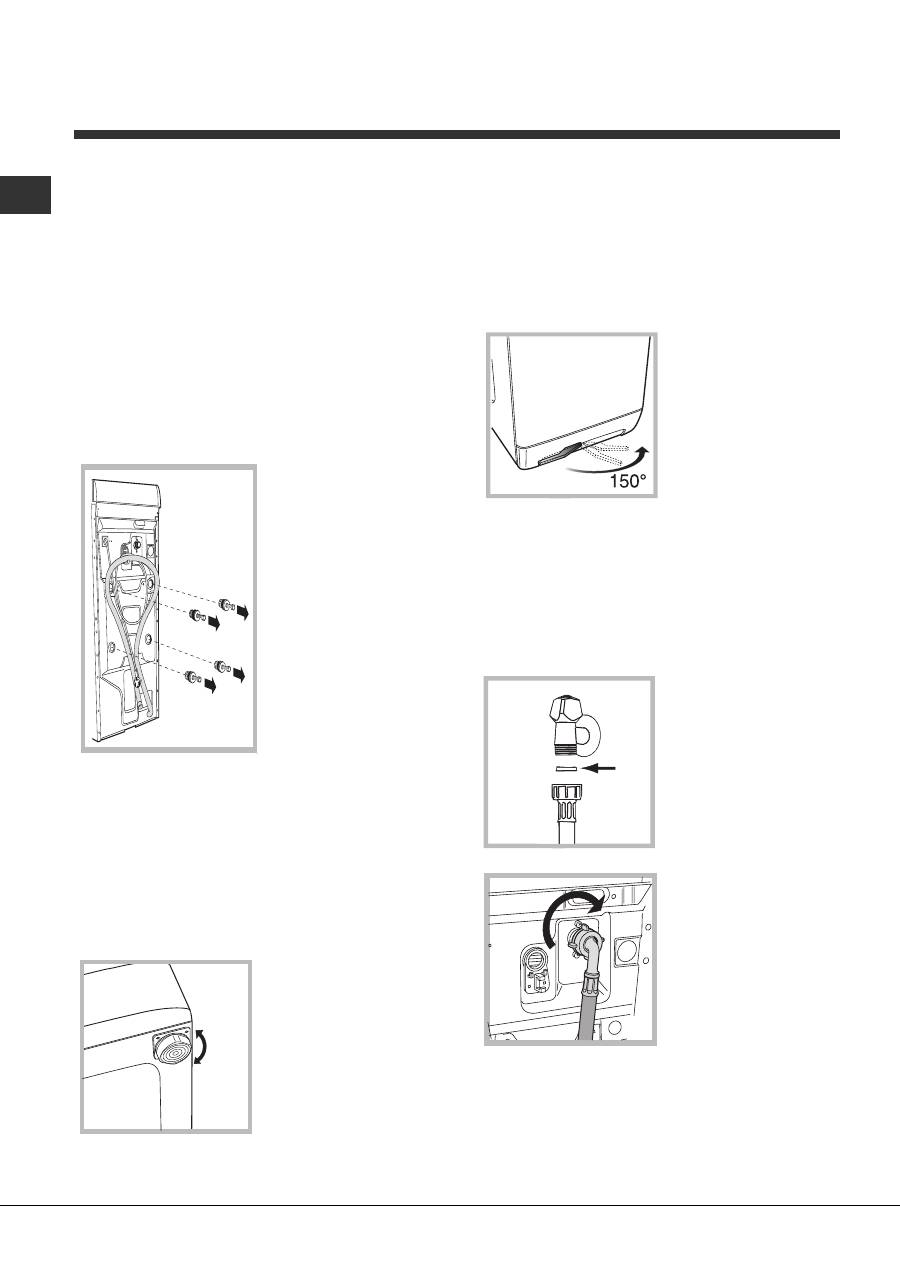 150°