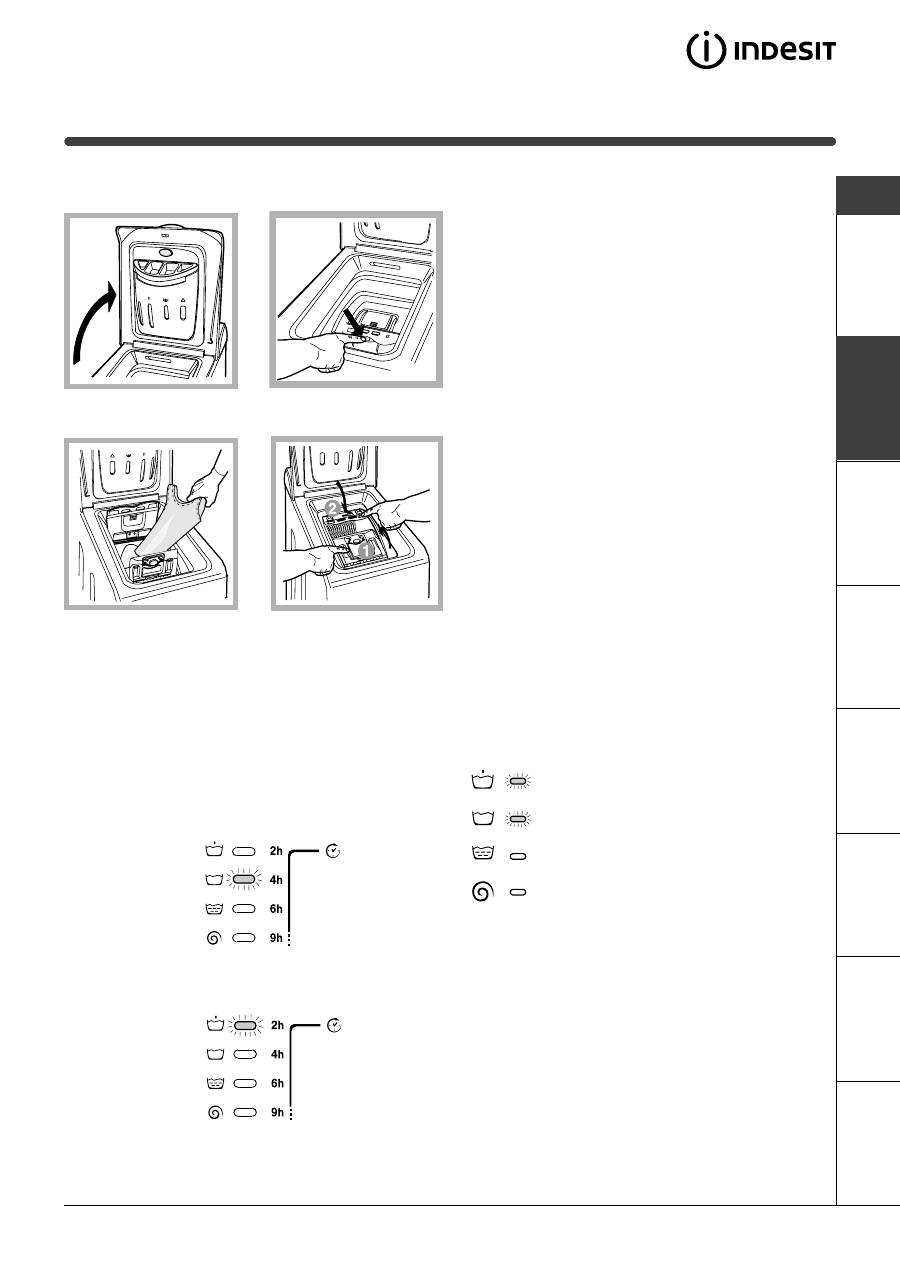 INDESIT

2

1

2h

4h

6h

9h

2h

4h

6h
9h