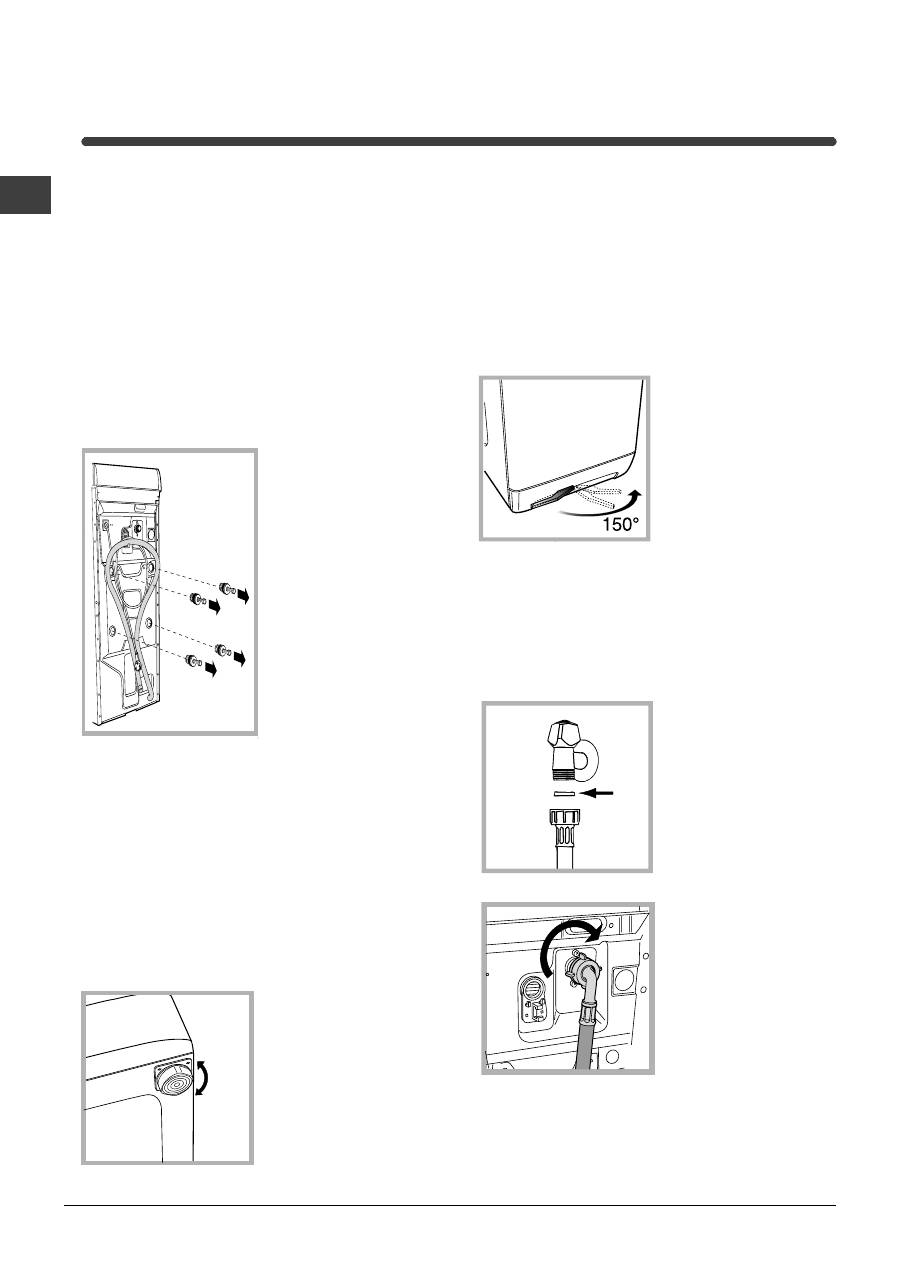 150°