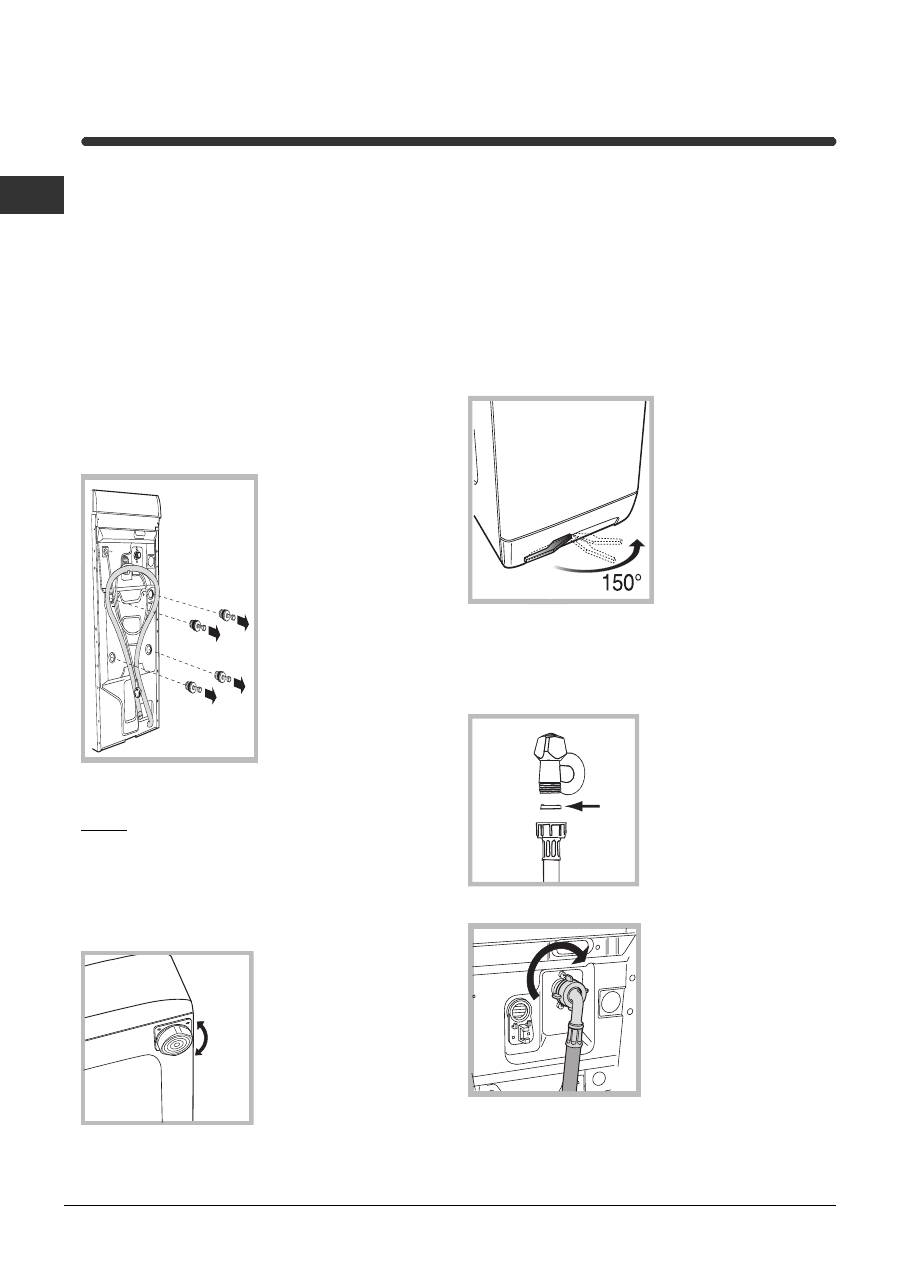 150°