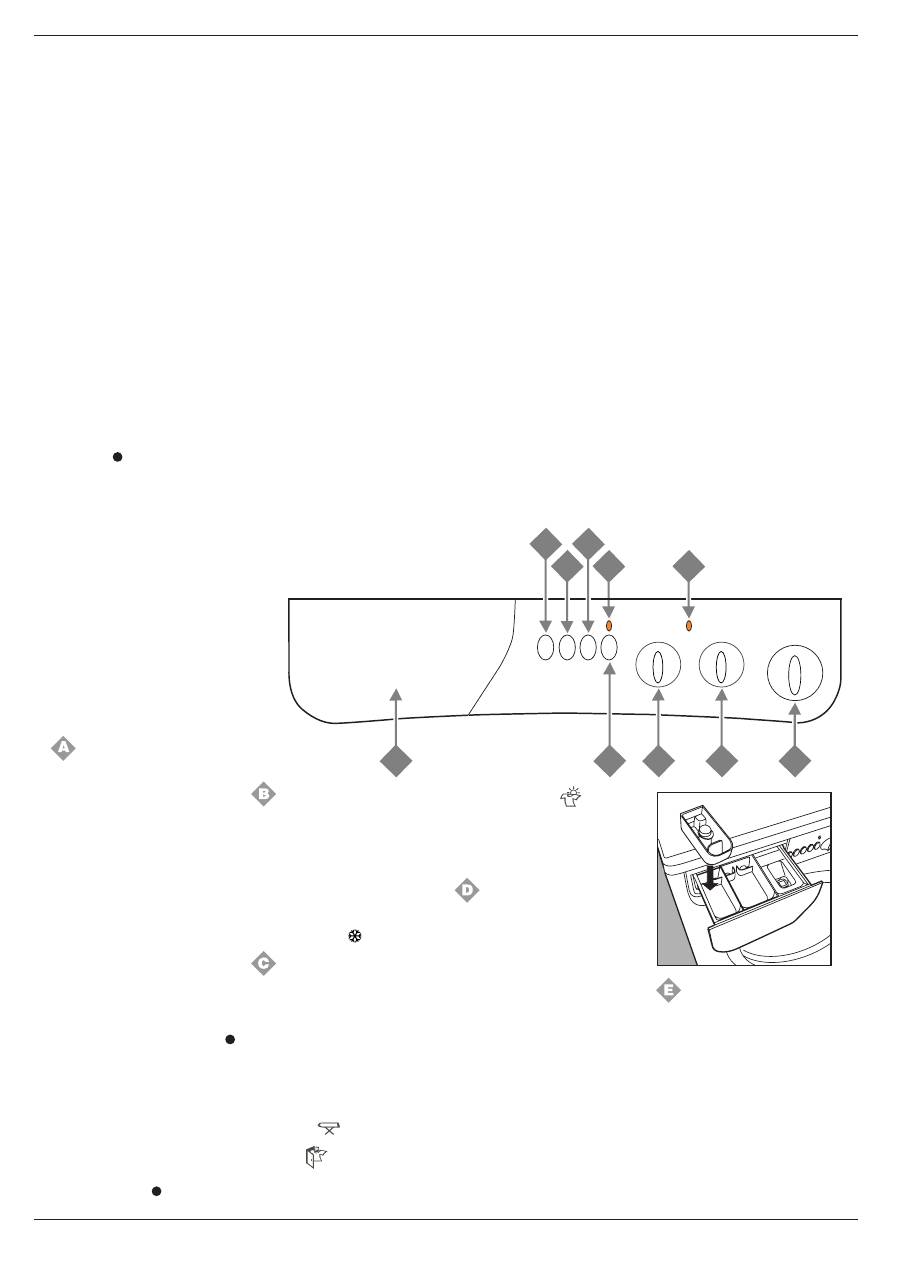 A

B

D

C

E